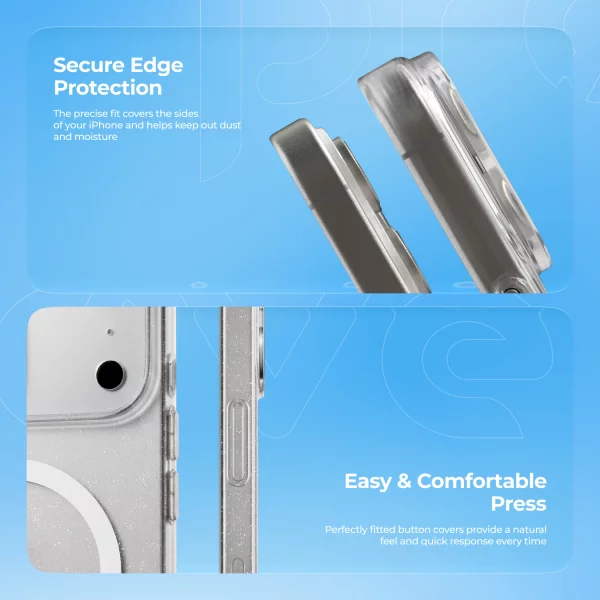 Secure Edge Protection

The precise fit covers the sides of your iPhone and helps keep out dust and moisture

Easy & Comfortable Press

Perfectly fitted button covers provide a natural feel and quick response every time