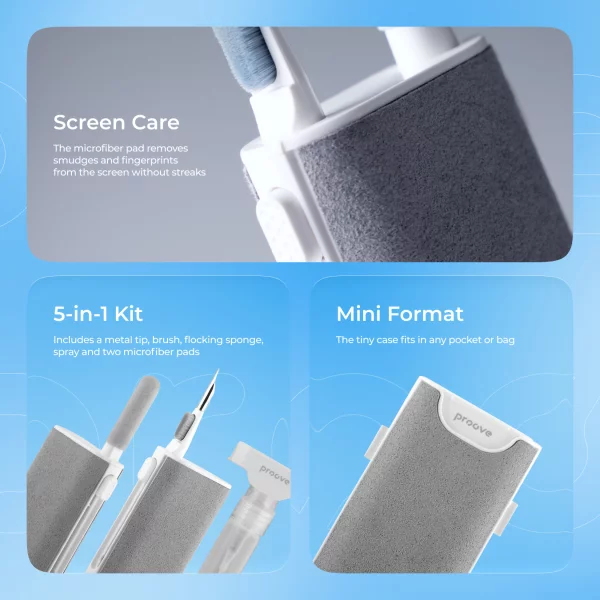 Screen Care

The microfiber pad removes smudges and fingerprints from the screen without streaks

5-in-1 Kit

Includes a metal tip, brush, flocking sponge, spray and two microfiber pads

proove

Mini Format

The tiny case fits in any pocket or bag

proove