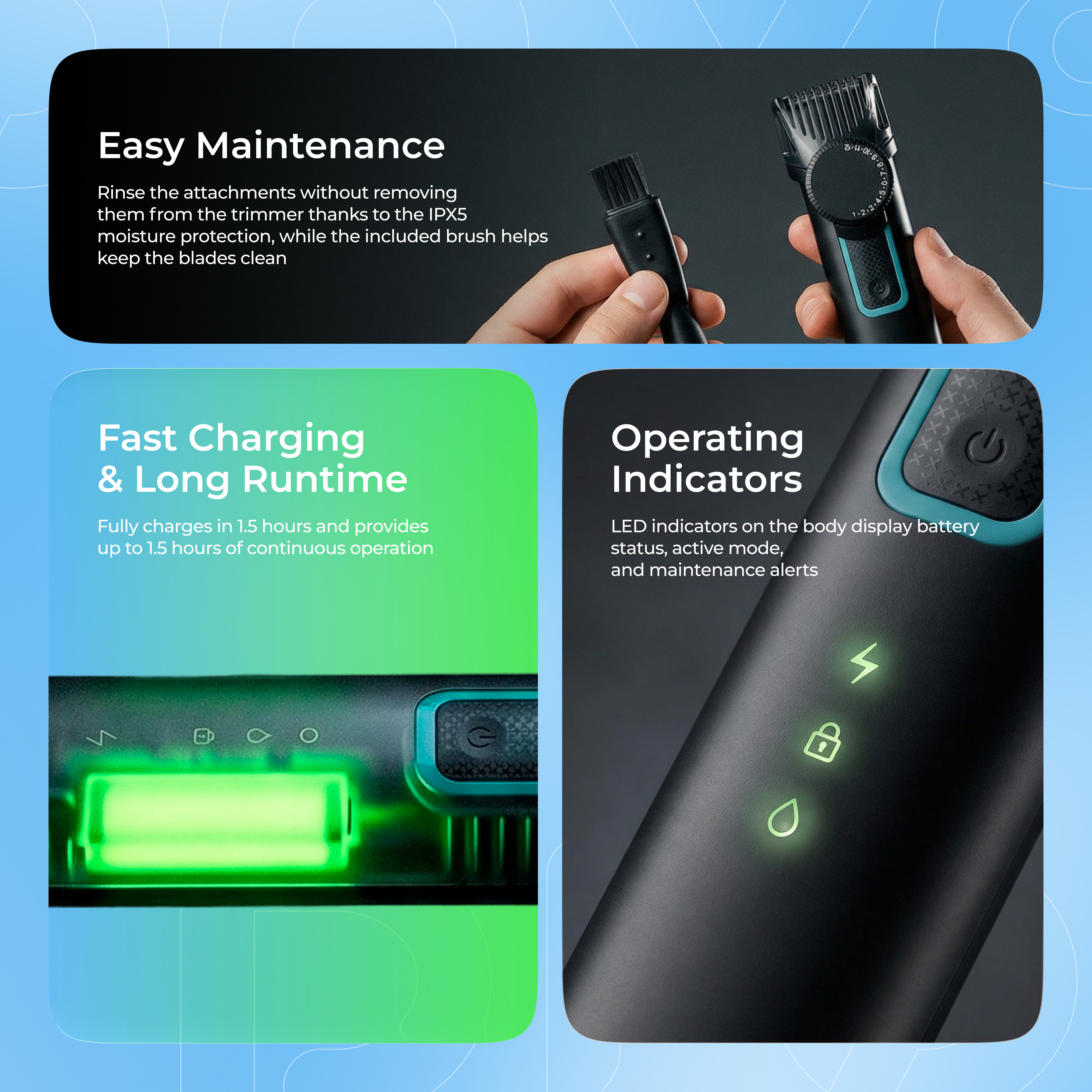 Easy Maintenance

Rinse the attachments without removing them from the trimmer thanks to the IPX5 moisture protection, while the included brush helps keep the blades clean

1·2·3·4·5·6·7·8·9·10·11·12

Fast Charging & Long Runtime

Fully charges in 1.5 hours and provides up to 1.5 hours of continuous operation

Operating Indicators

LED indicators on the body display battery status, active mode, and maintenance alerts