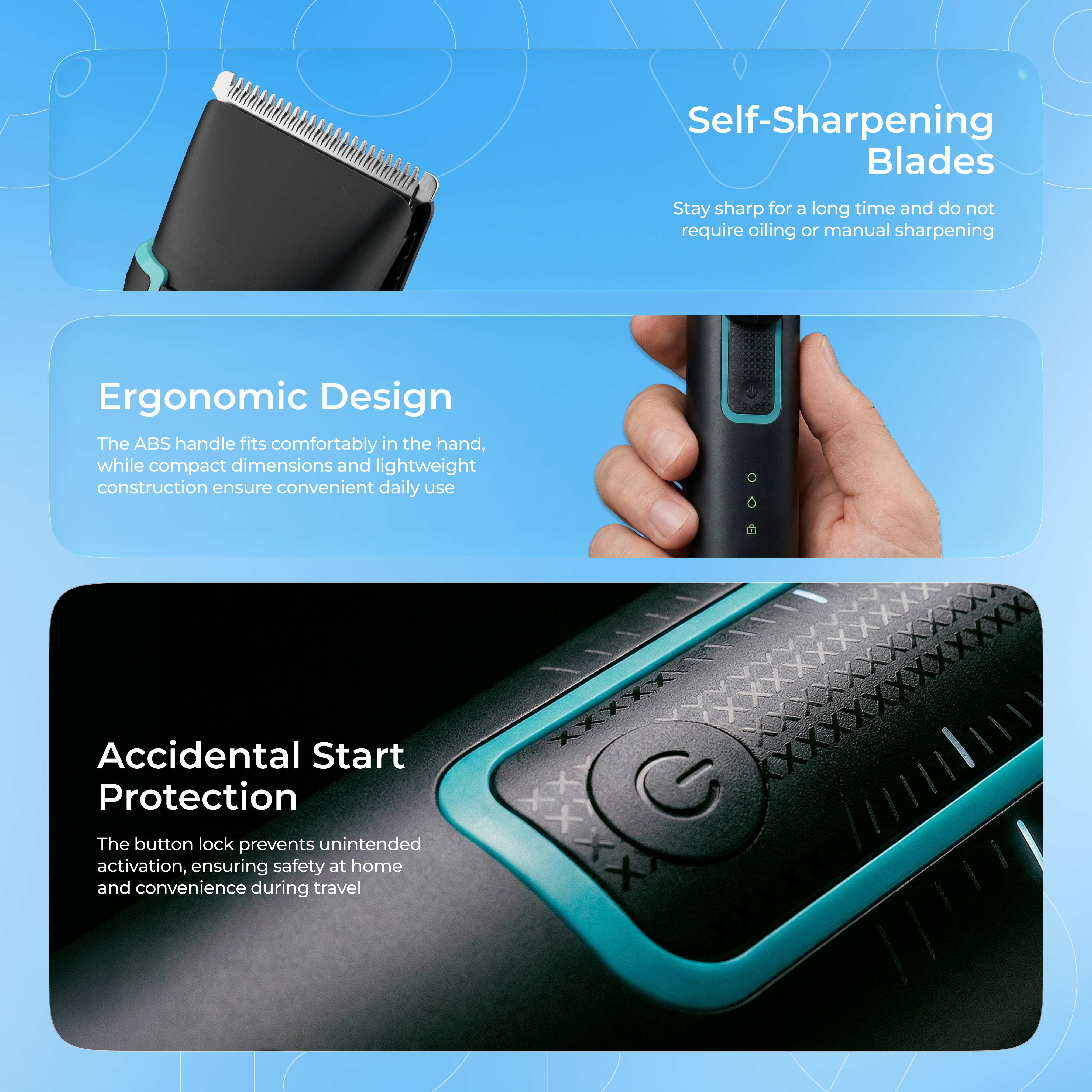 Self-Sharpening Blades

Stay sharp for a long time and do not require oiling or manual sharpening

Ergonomic Design

The ABS handle fits comfortably in the hand, while compact dimensions and lightweight construction ensure convenient daily use

Accidental Start Protection

The button lock prevents unintended activation, ensuring safety at home and convenience during travel