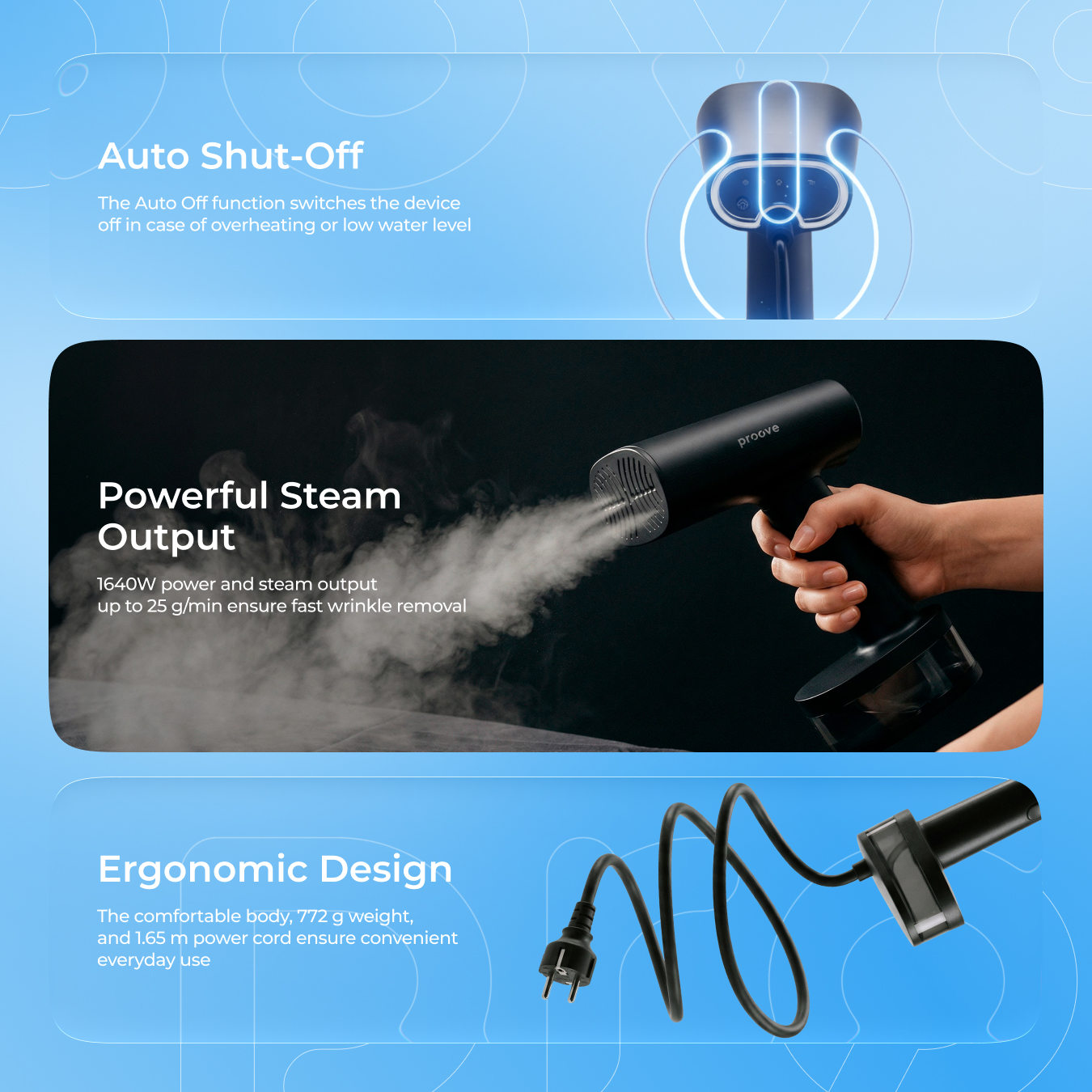 Auto Shut-Off

The Auto Off function switches the device off in case of overheating or low water level

Powerful Steam Output

1640W power and steam output up to 25 g/min ensure fast wrinkle removal

proove

Ergonomic Design

The comfortable body, 772 g weight, and 1.65 m power cord ensure convenient everyday use