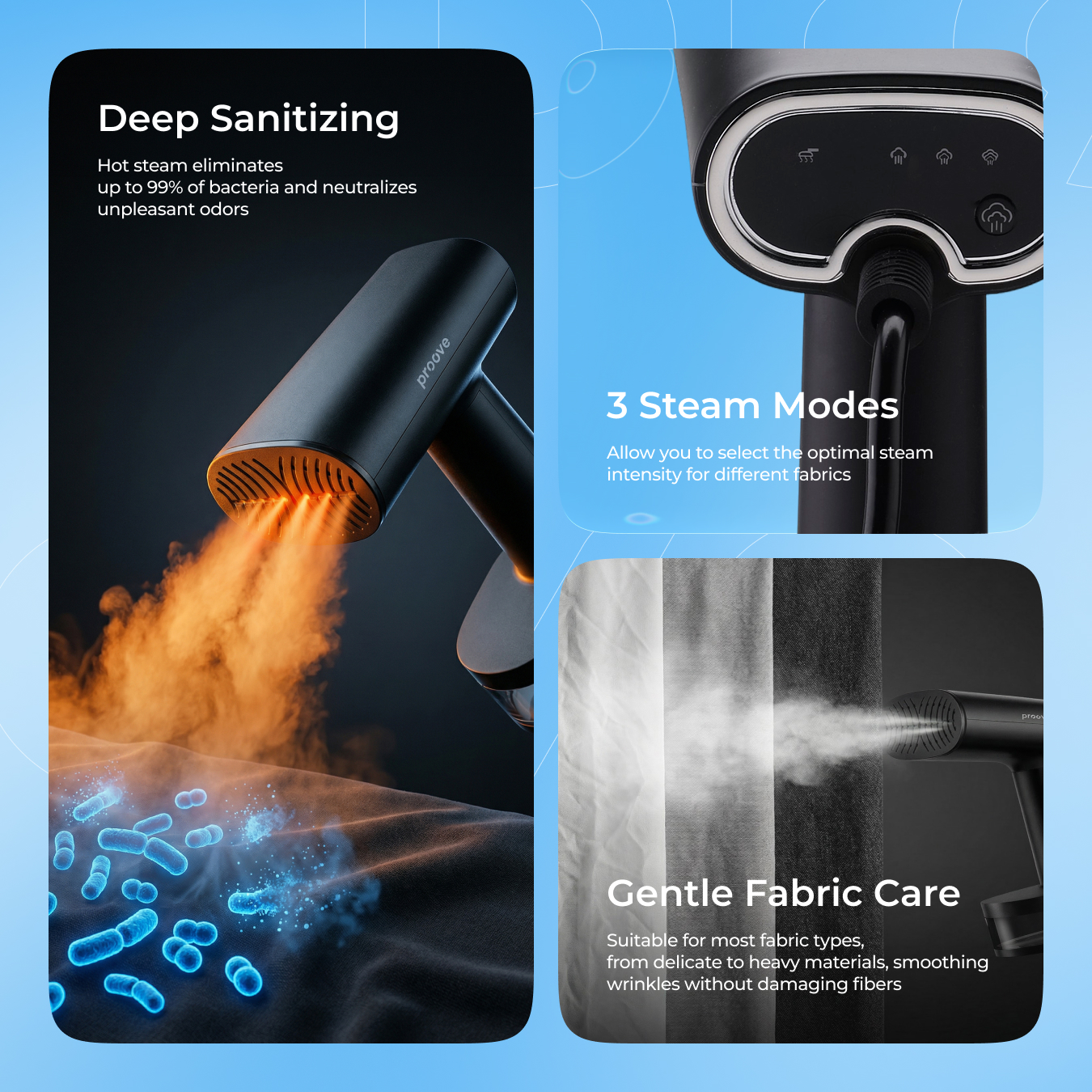 Deep Sanitizing

Hot steam eliminates up to 99% of bacteria and neutralizes unpleasant odors

proove

3 Steam Modes

Allow you to select the optimal steam intensity for different fabrics

proov

Gentle Fabric Care

Suitable for most fabric types, from delicate to heavy materials, smoothing wrinkles without damaging fibers