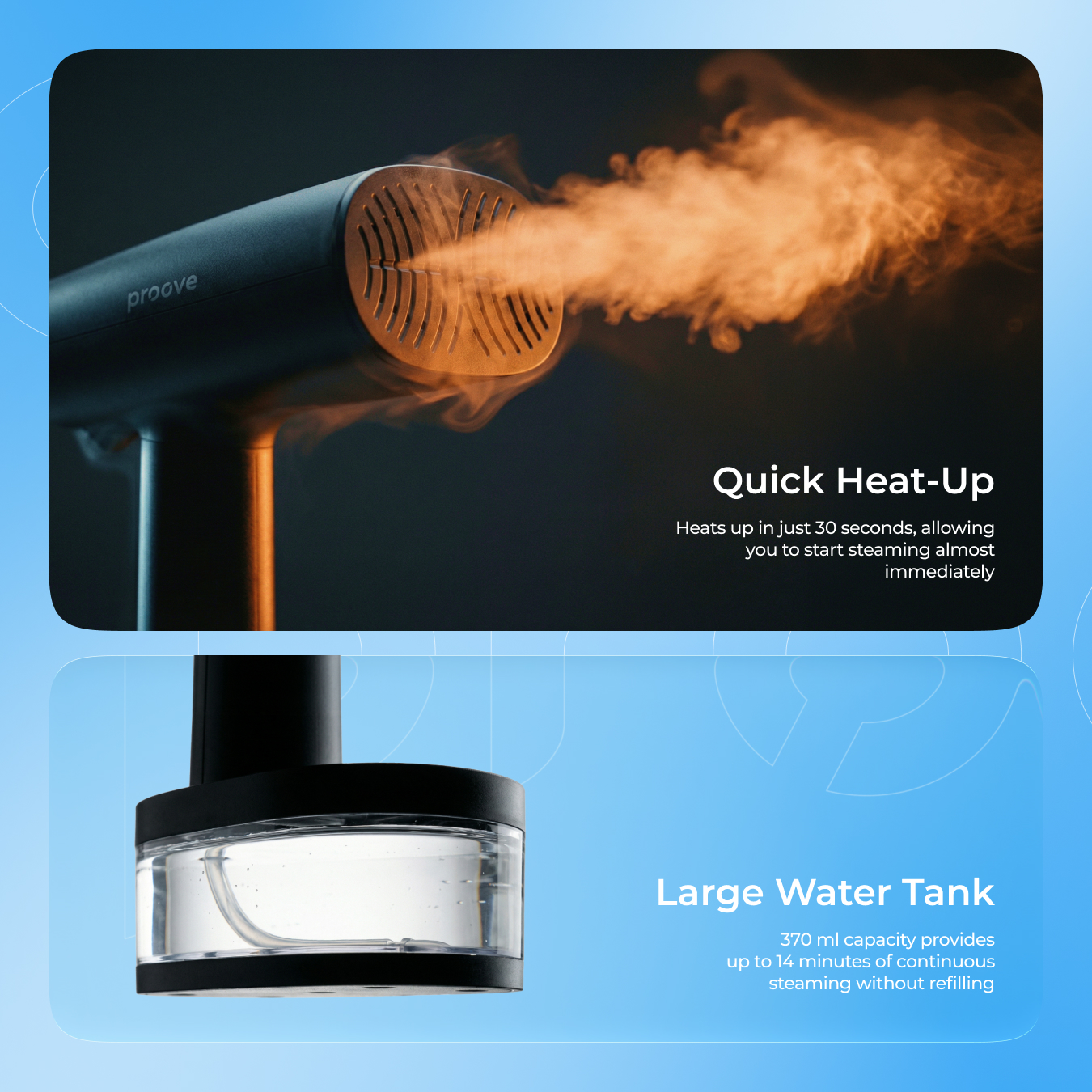 proove

Quick Heat-Up

Heats up in just 30 seconds, allowing you to start steaming almost immediately

Large Water Tank

370 ml capacity provides up to 14 minutes of continuous steaming without refilling