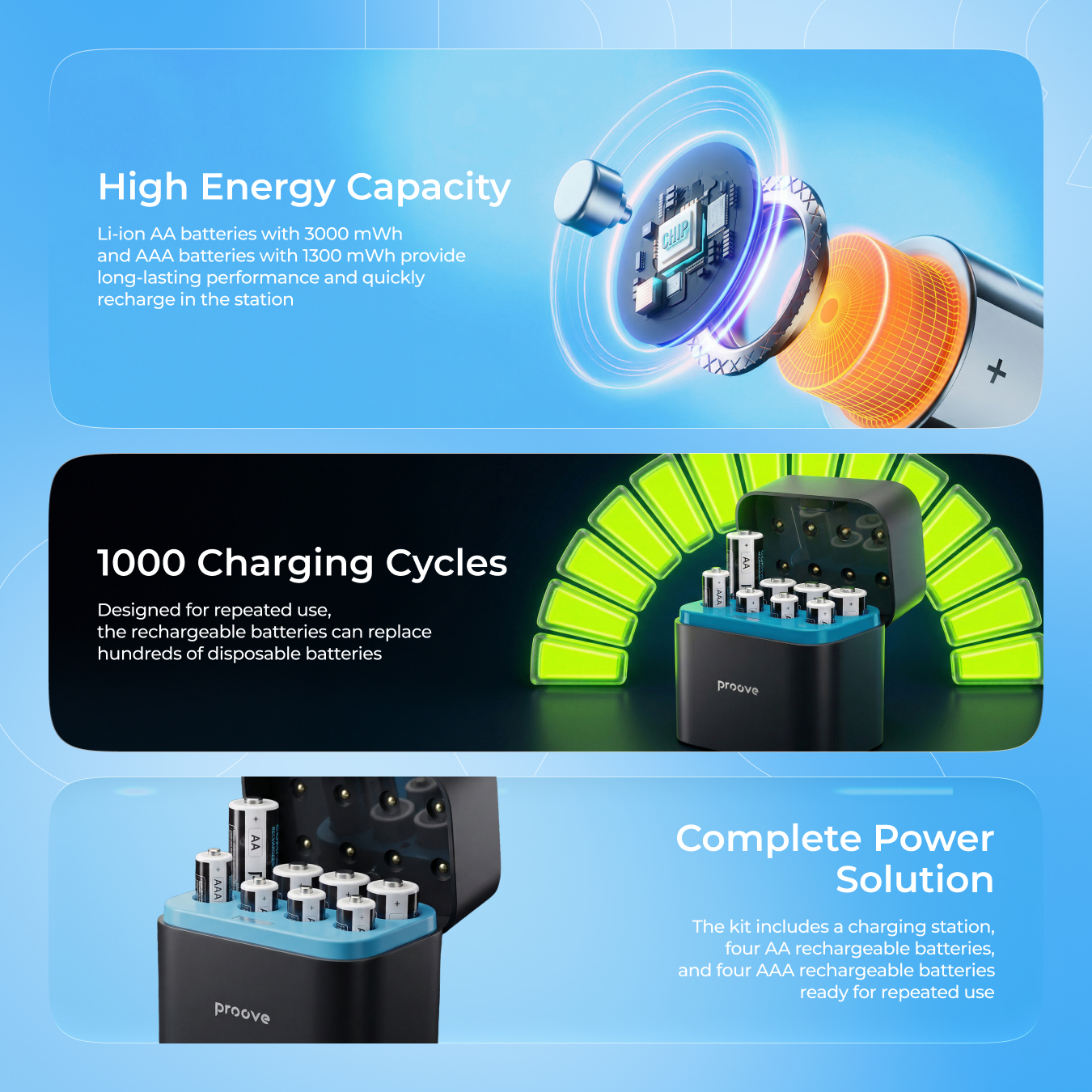 High Energy Capacity

Li-ion AA batteries with 3000 mWh and AAA batteries with 1300 mWh provide long-lasting performance and quickly recharge in the station

CHIP

+

1000 Charging Cycles

Designed for repeated use, the rechargeable batteries can replace hundreds of disposable batteries

AA

AAA

proove

AA

AAA

proove

Complete Power Solution

The kit includes a charging station, four AA rechargeable batteries, and four AAA rechargeable batteries ready for repeated use