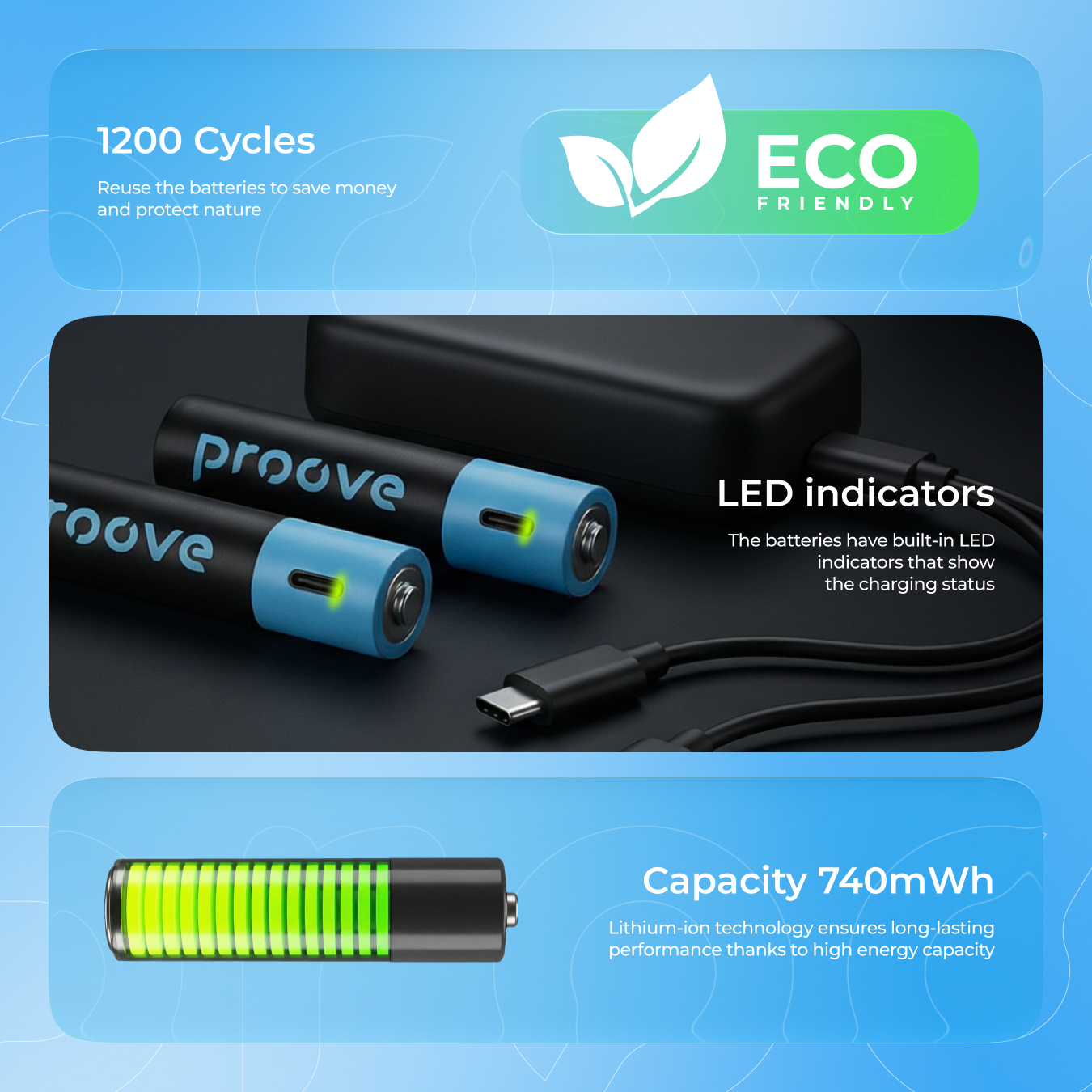 1200 Cycles

Reuse the batteries to save money and protect nature

ECO
FRIENDLY

proove

roove

LED indicators

The batteries have built-in LED indicators that show the charging status

Capacity 740mWh

Lithium-ion technology ensures long-lasting performance thanks to high energy capacity