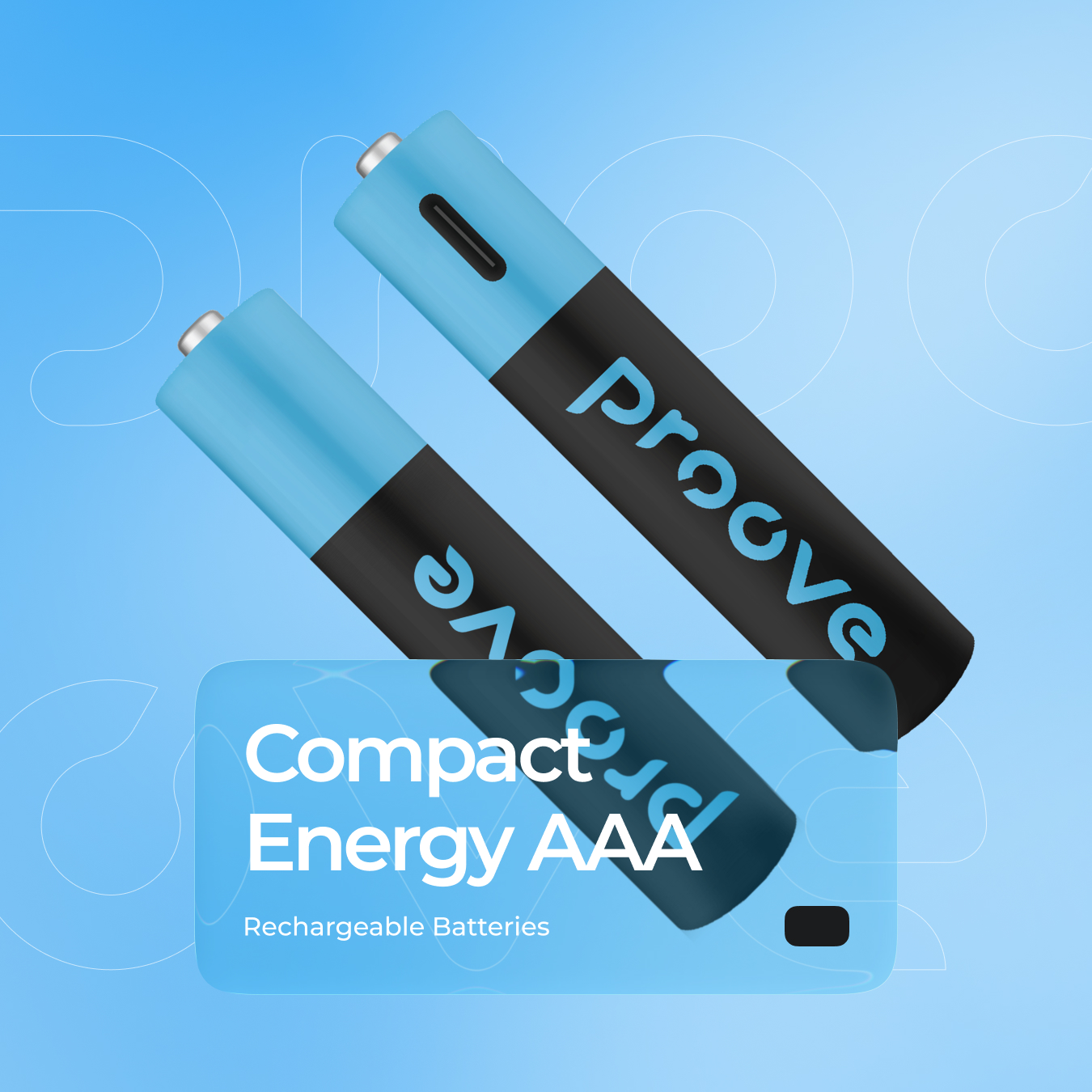 Proove

Proove

Compact Energy AAA

Rechargeable Batteries