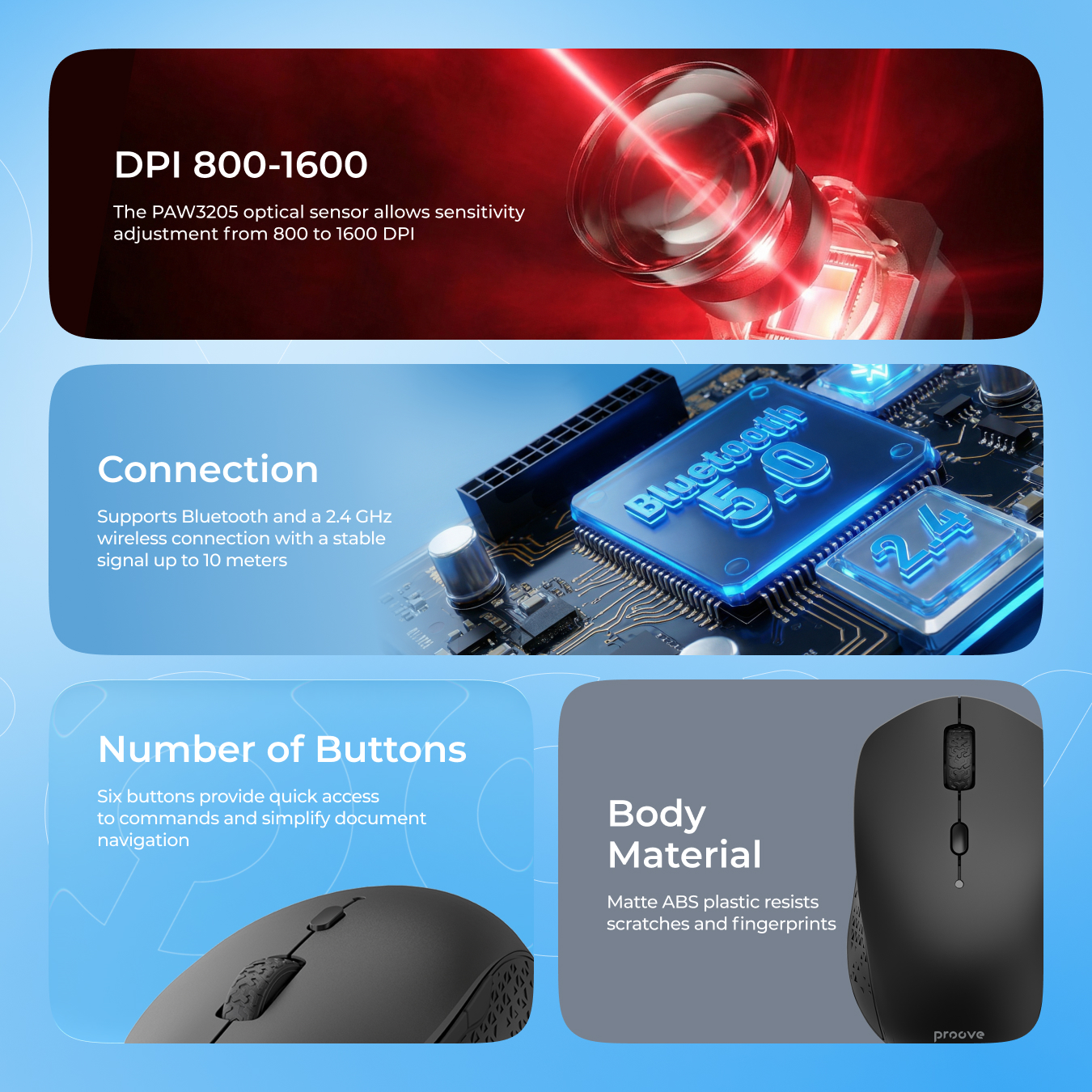 DPI 800-1600

The PAW3205 optical sensor allows sensitivity adjustment from 800 to 1600 DPI

Connection

Supports Bluetooth and a 2.4 GHz wireless connection with a stable signal up to 10 meters

Bluetooth 5.0

2.4

Number of Buttons

Six buttons provide quick access to commands and simplify document navigation

Body Material

Matte ABS plastic resists scratches and fingerprints

proove