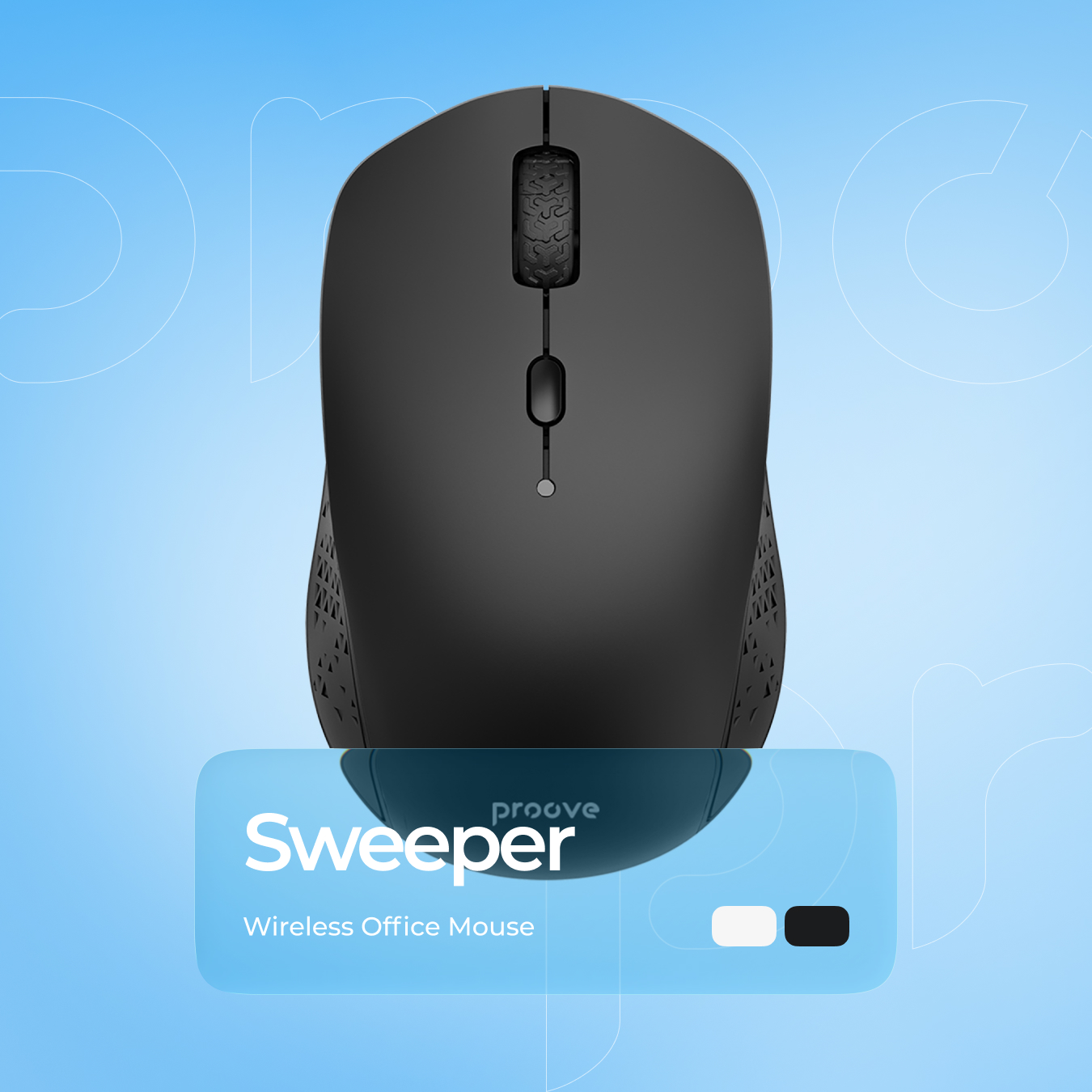 proove

Sweeper

Wireless Office Mouse