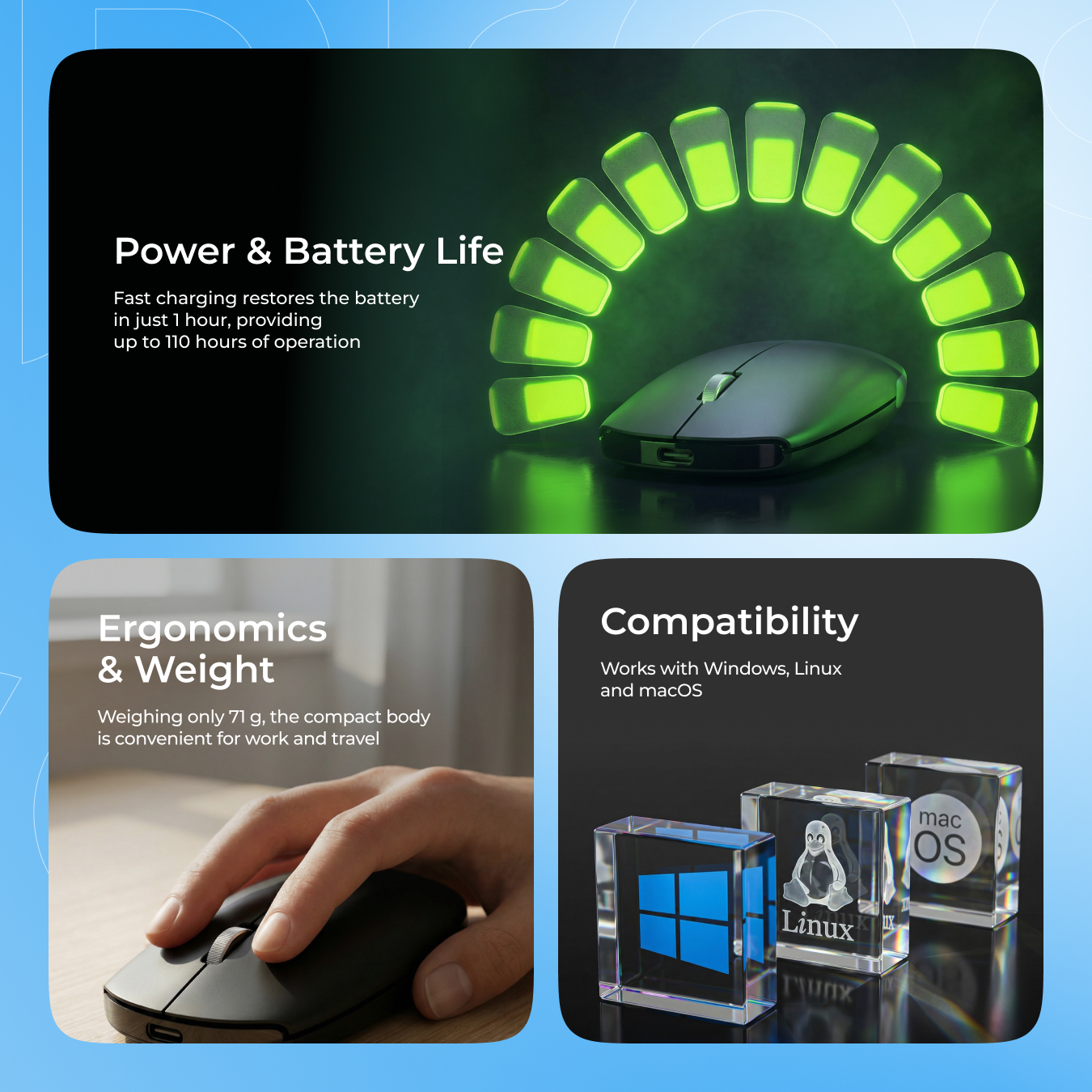 Power & Battery Life

Fast charging restores the battery in just 1 hour, providing up to 110 hours of operation

Ergonomics & Weight

Weighing only 71 g, the compact body is convenient for work and travel

Compatibility

Works with Windows, Linux and macOS

Linux

mac OS