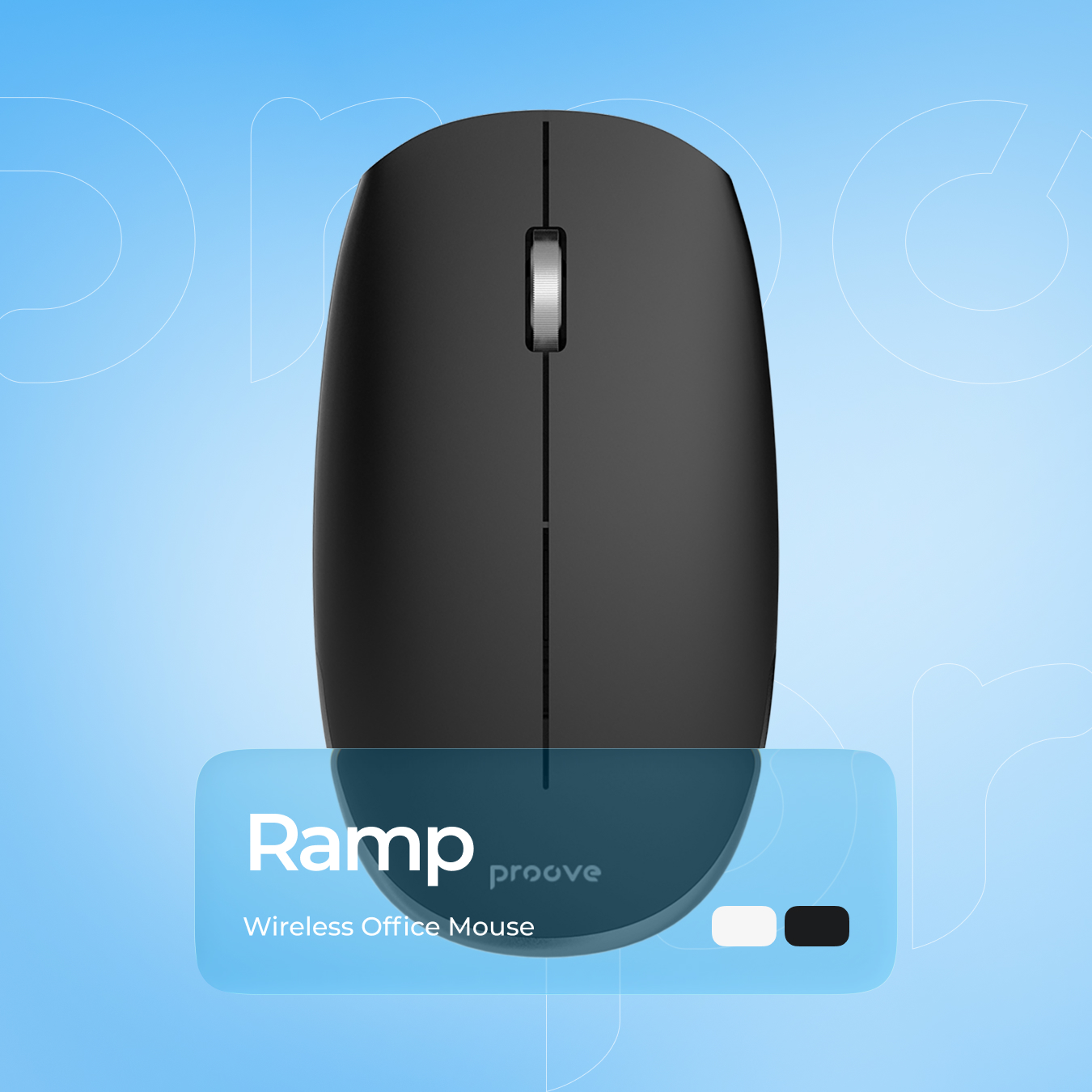 Ramp

proove

Wireless Office Mouse