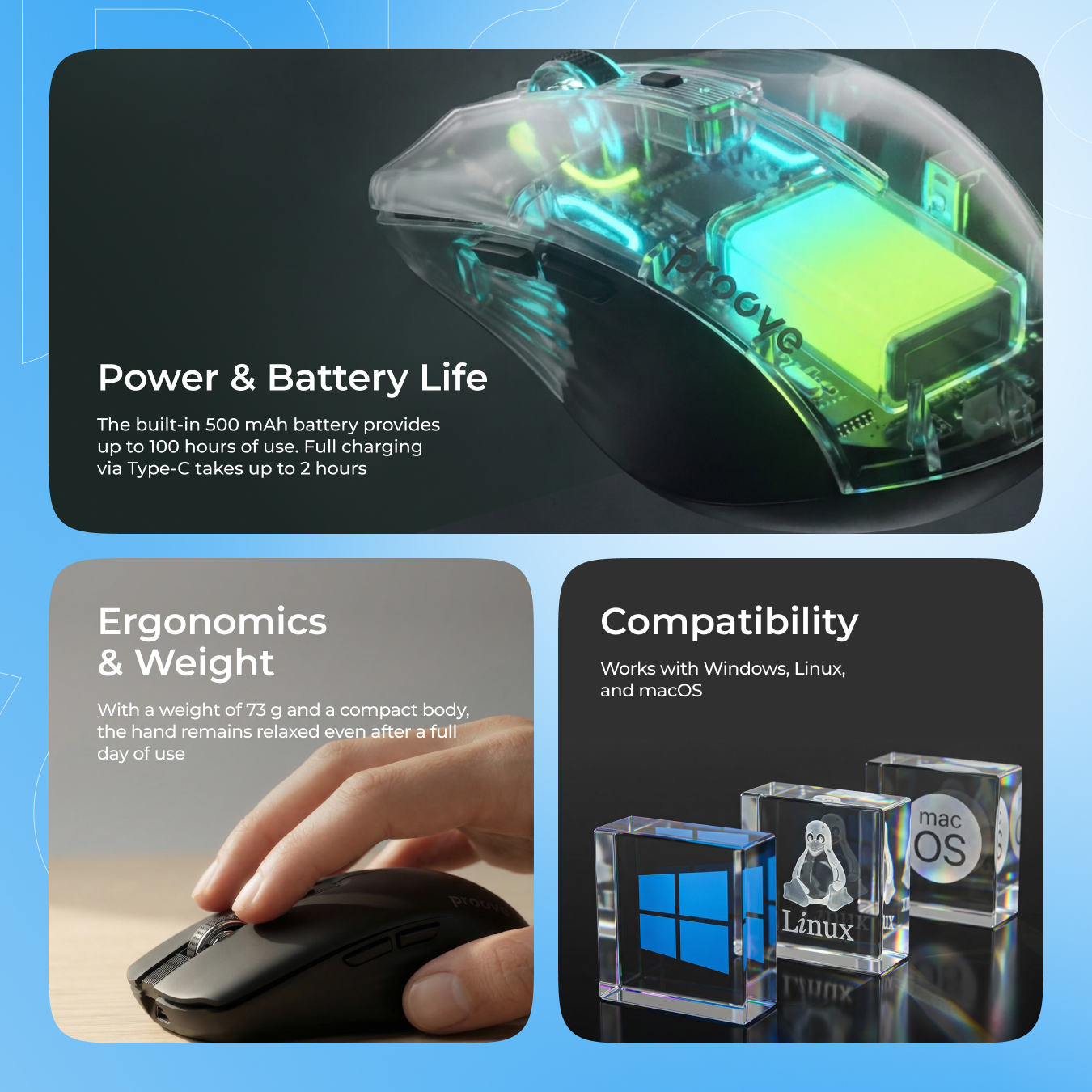 proove

Power & Battery Life

The built-in 500 mAh battery provides up to 100 hours of use. Full charging via Type-C takes up to 2 hours

Ergonomics & Weight

With a weight of 73 g and a compact body, the hand remains relaxed even after a full day of use

proove

Compatibility

Works with Windows, Linux, and macOS

Linux

mac OS