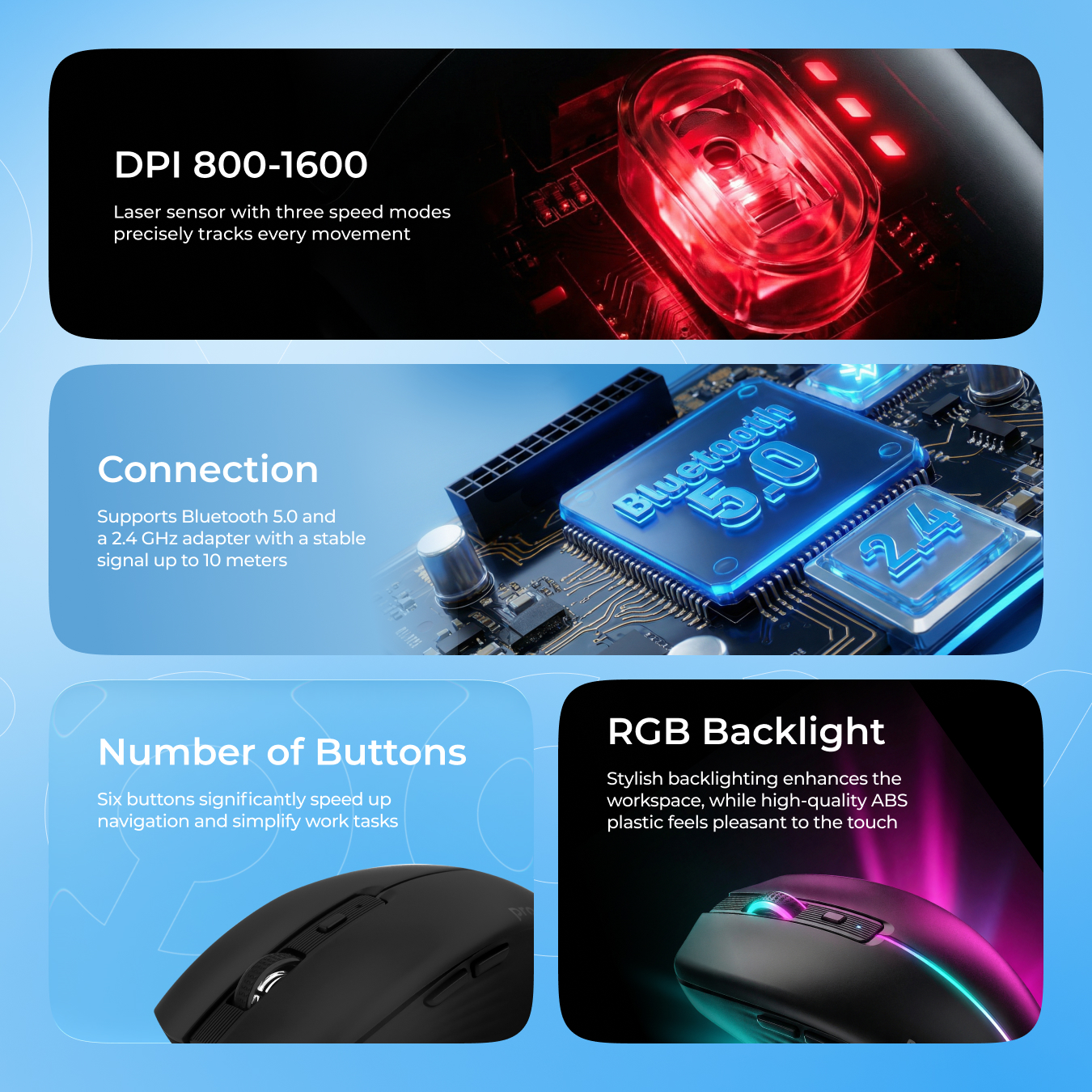 DPI 800-1600

Laser sensor with three speed modes precisely tracks every movement

Connection

Supports Bluetooth 5.0 and a 2.4 GHz adapter with a stable signal up to 10 meters

Bluetooth 5.0

2.4

Number of Buttons

Six buttons significantly speed up navigation and simplify work tasks

RGB Backlight

Stylish backlighting enhances the workspace, while high-quality ABS plastic feels pleasant to the touch