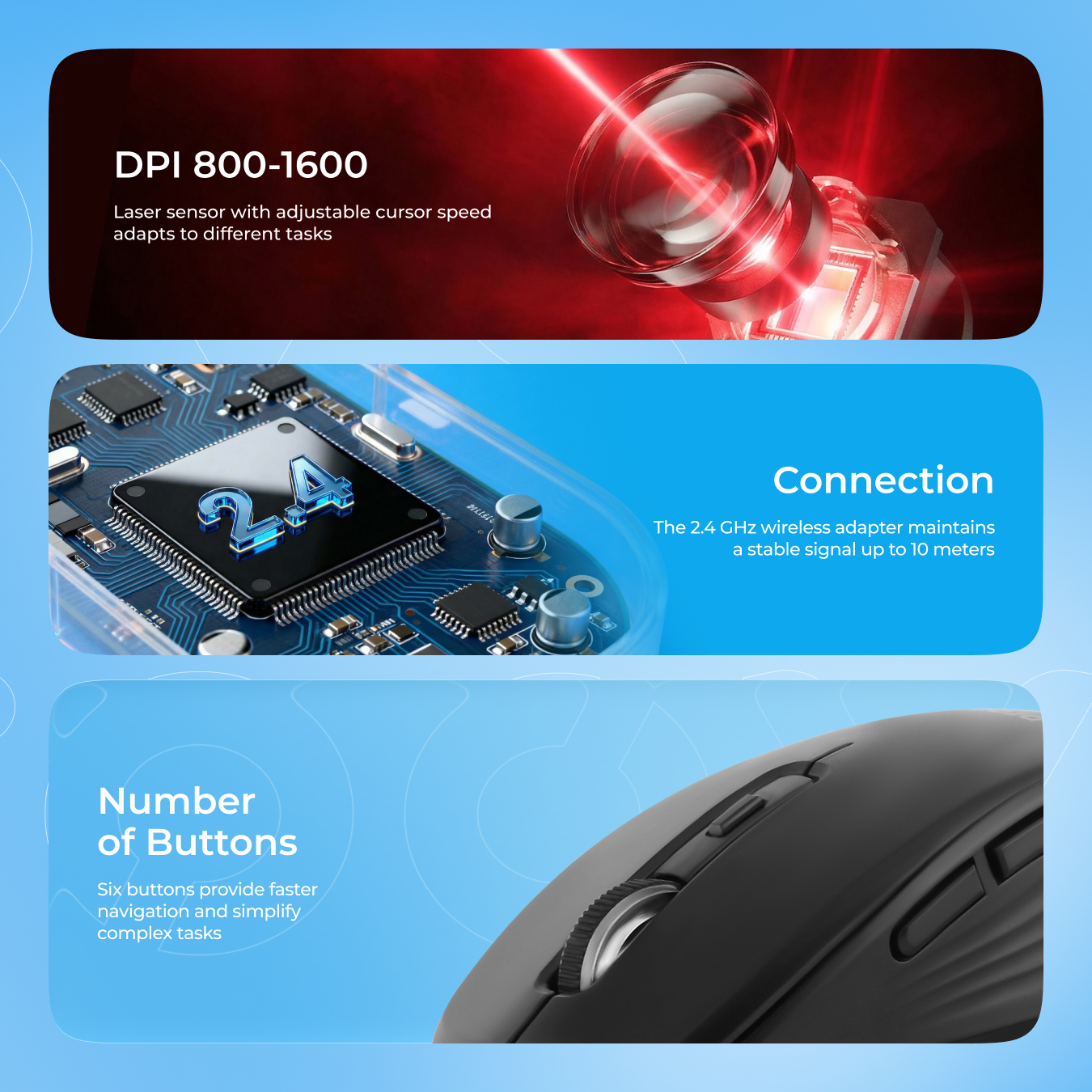 DPI 800-1600

Laser sensor with adjustable cursor speed adapts to different tasks

2.4

Connection

The 2.4 GHz wireless adapter maintains a stable signal up to 10 meters

Number of Buttons

Six buttons provide faster navigation and simplify complex tasks