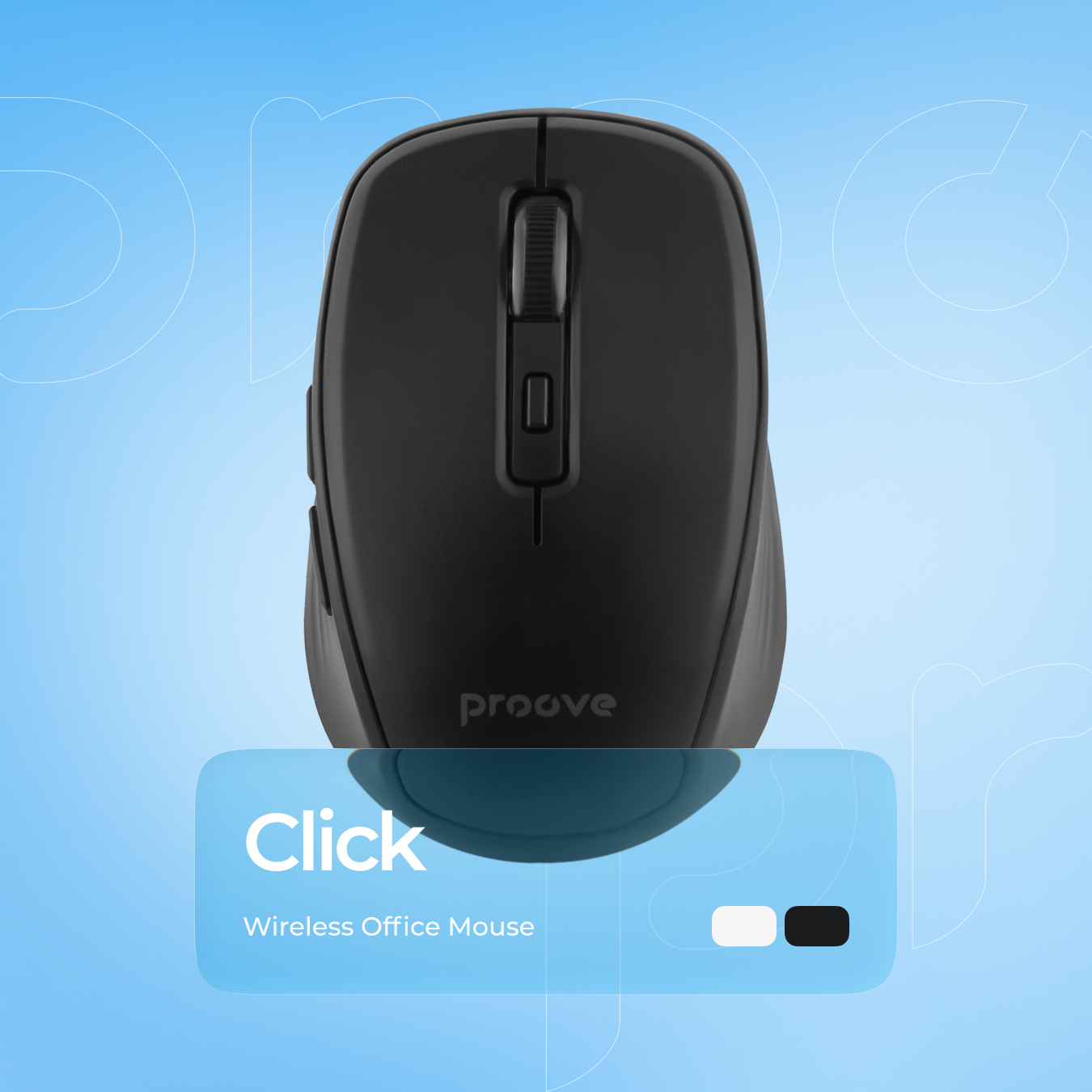 proove

Click

Wireless Office Mouse