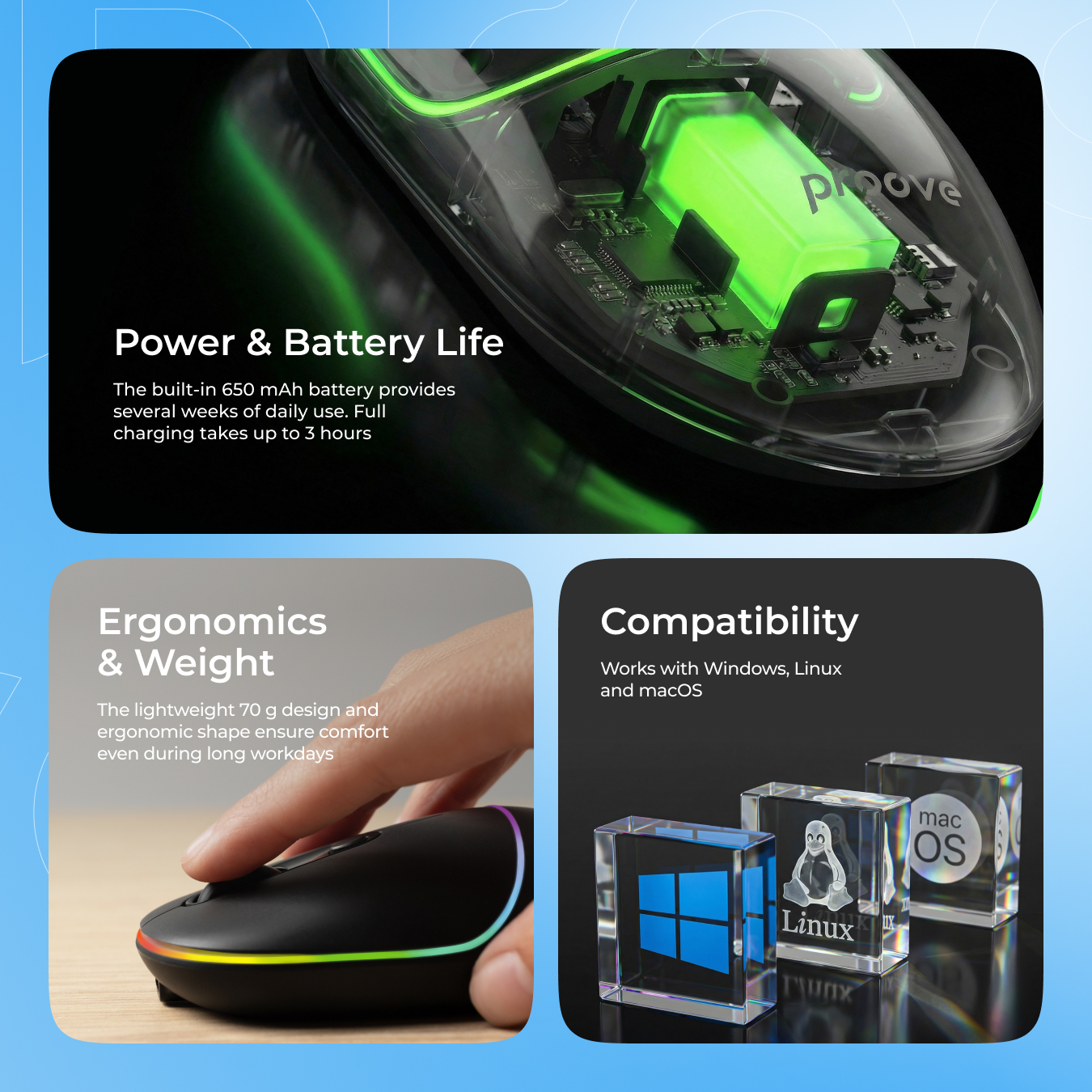 proove

Power & Battery Life

The built-in 650 mAh battery provides several weeks of daily use. Full charging takes up to 3 hours

Ergonomics & Weight

The lightweight 70 g design and ergonomic shape ensure comfort even during long workdays

Compatibility

Works with Windows, Linux and macOS

Linux

mac OS