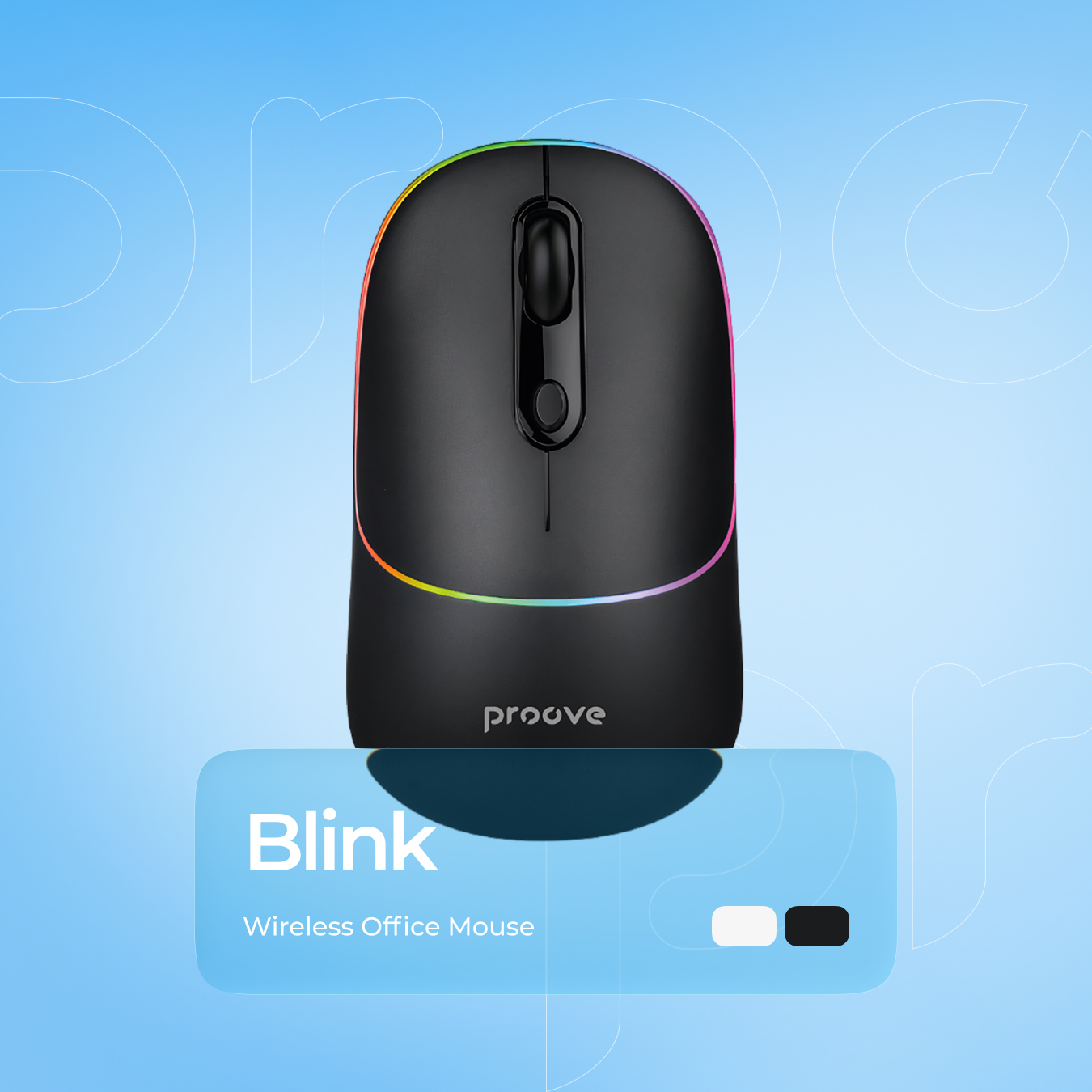 proove

Blink

Wireless Office Mouse