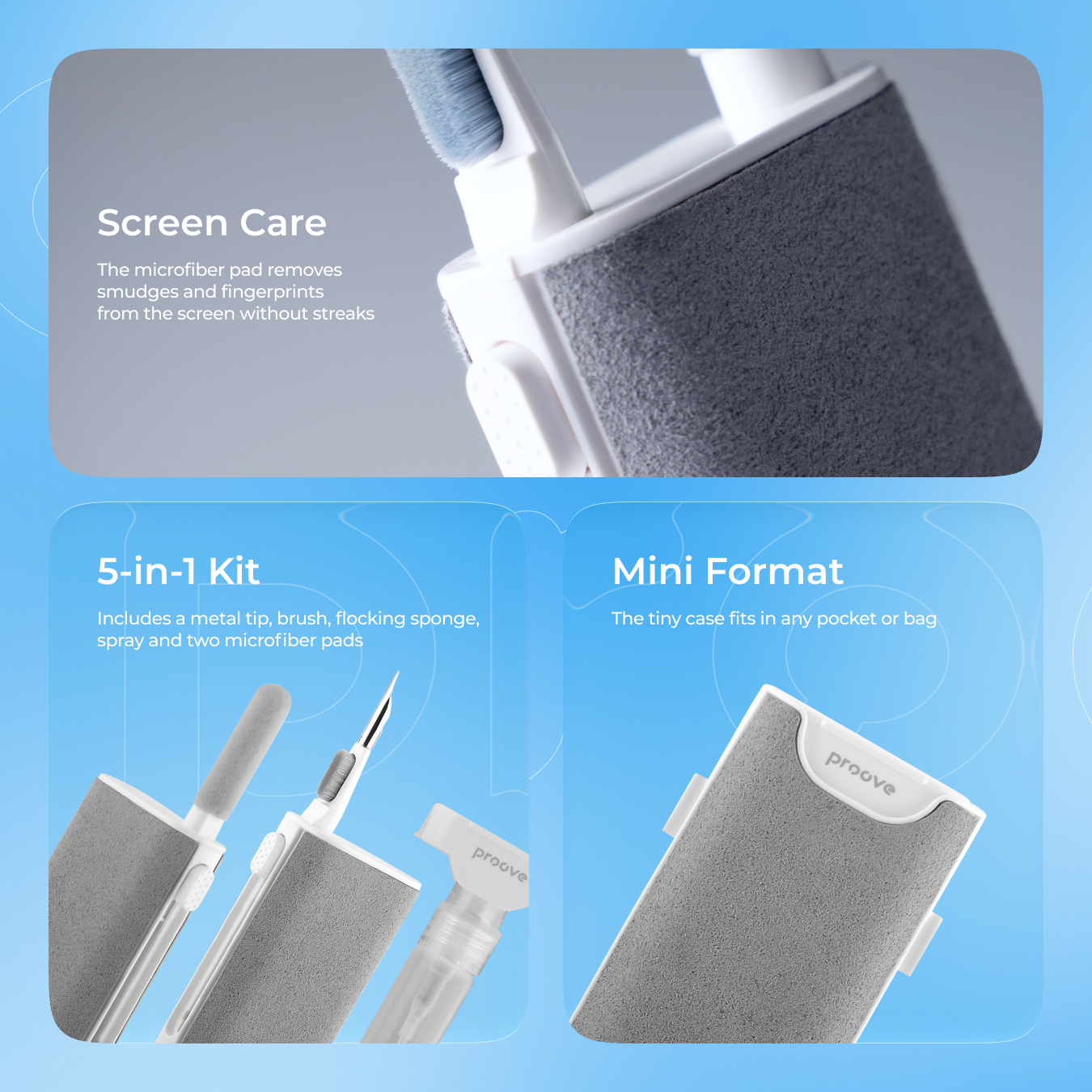 Screen Care

The microfiber pad removes smudges and fingerprints from the screen without streaks

5-in-1 Kit

Includes a metal tip, brush, flocking sponge, spray and two microfiber pads

proove

Mini Format

The tiny case fits in any pocket or bag

proove