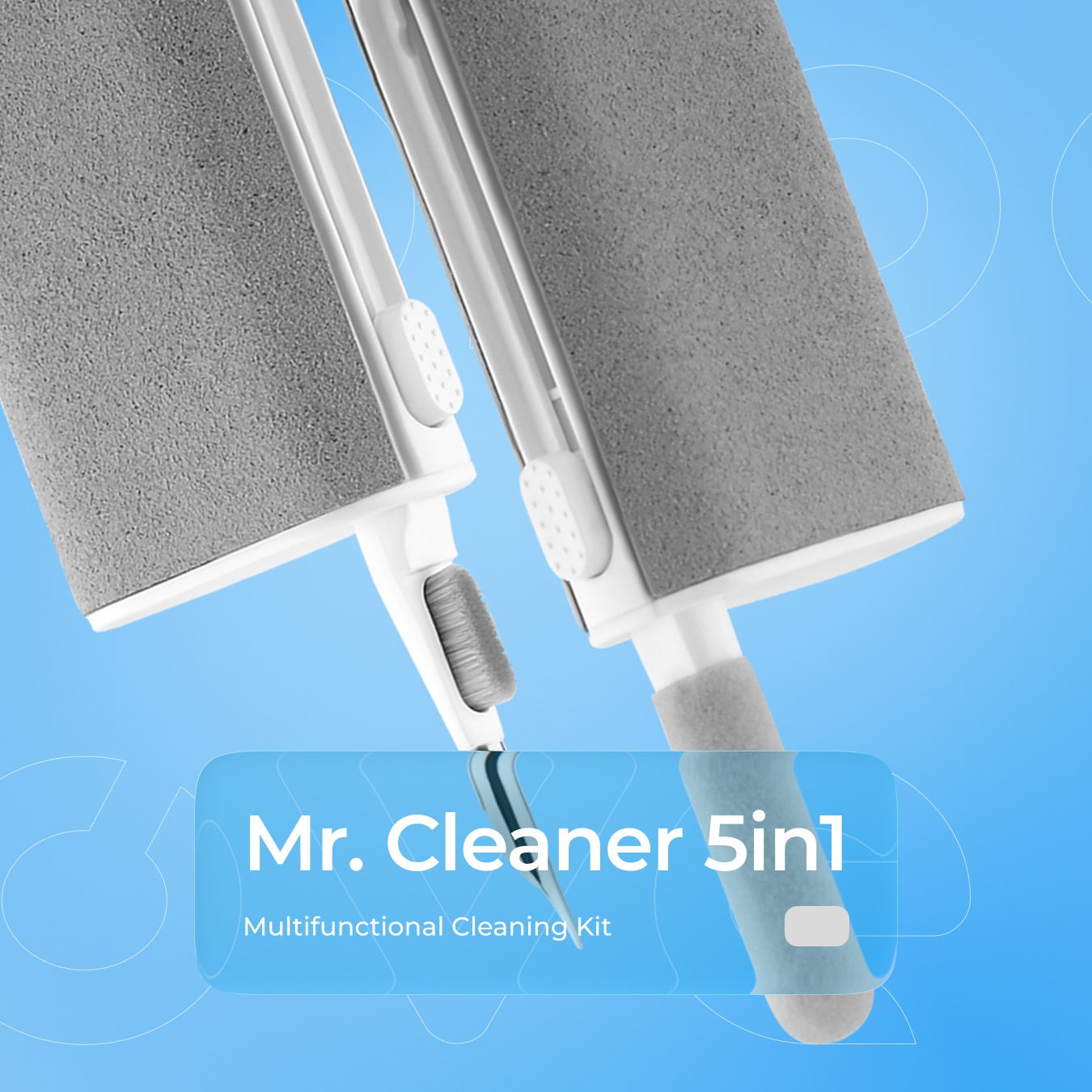 Mr. Cleaner 5in1

Multifunctional Cleaning Kit