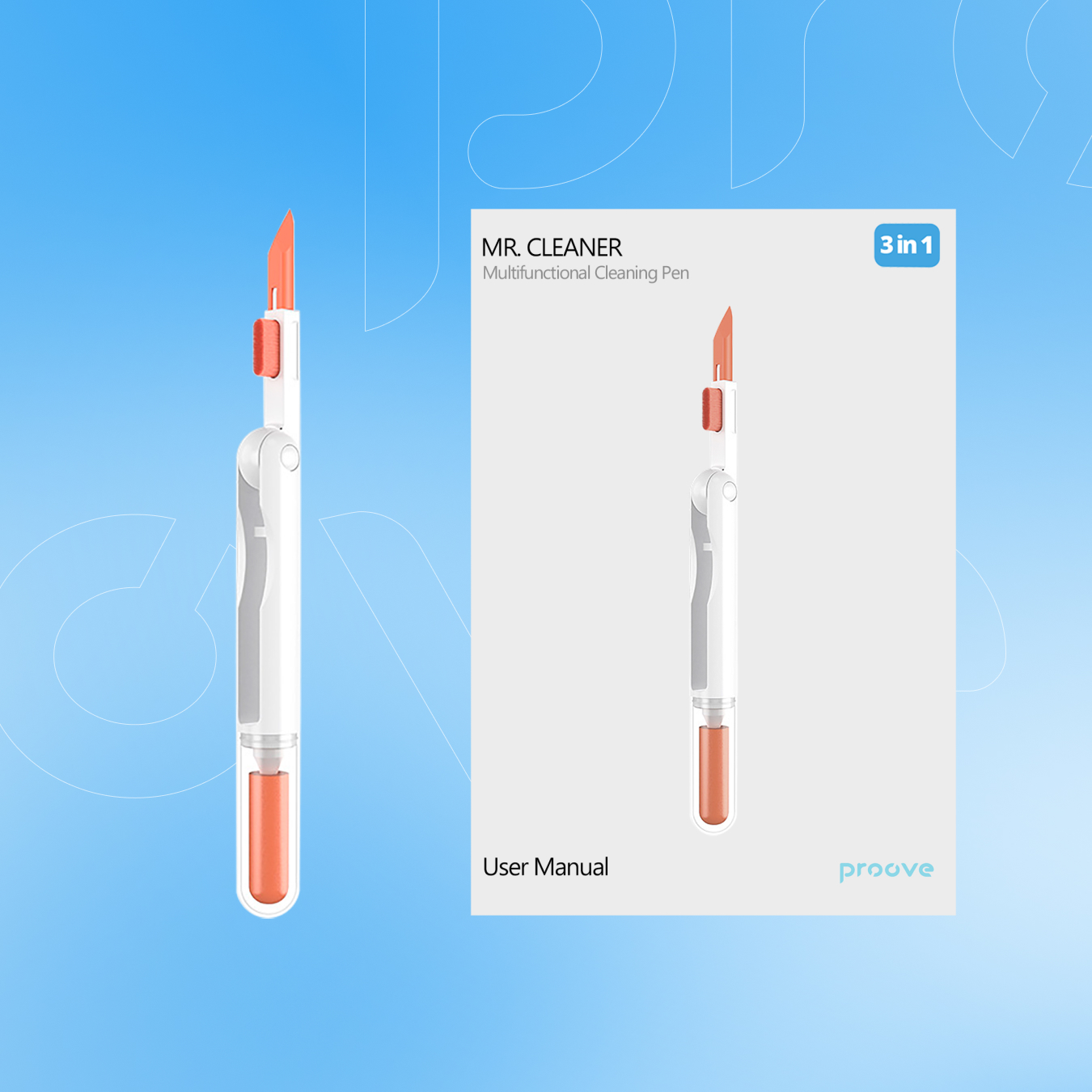 MR. CLEANER
Multifunctional Cleaning Pen

3 in 1

User Manual

proove