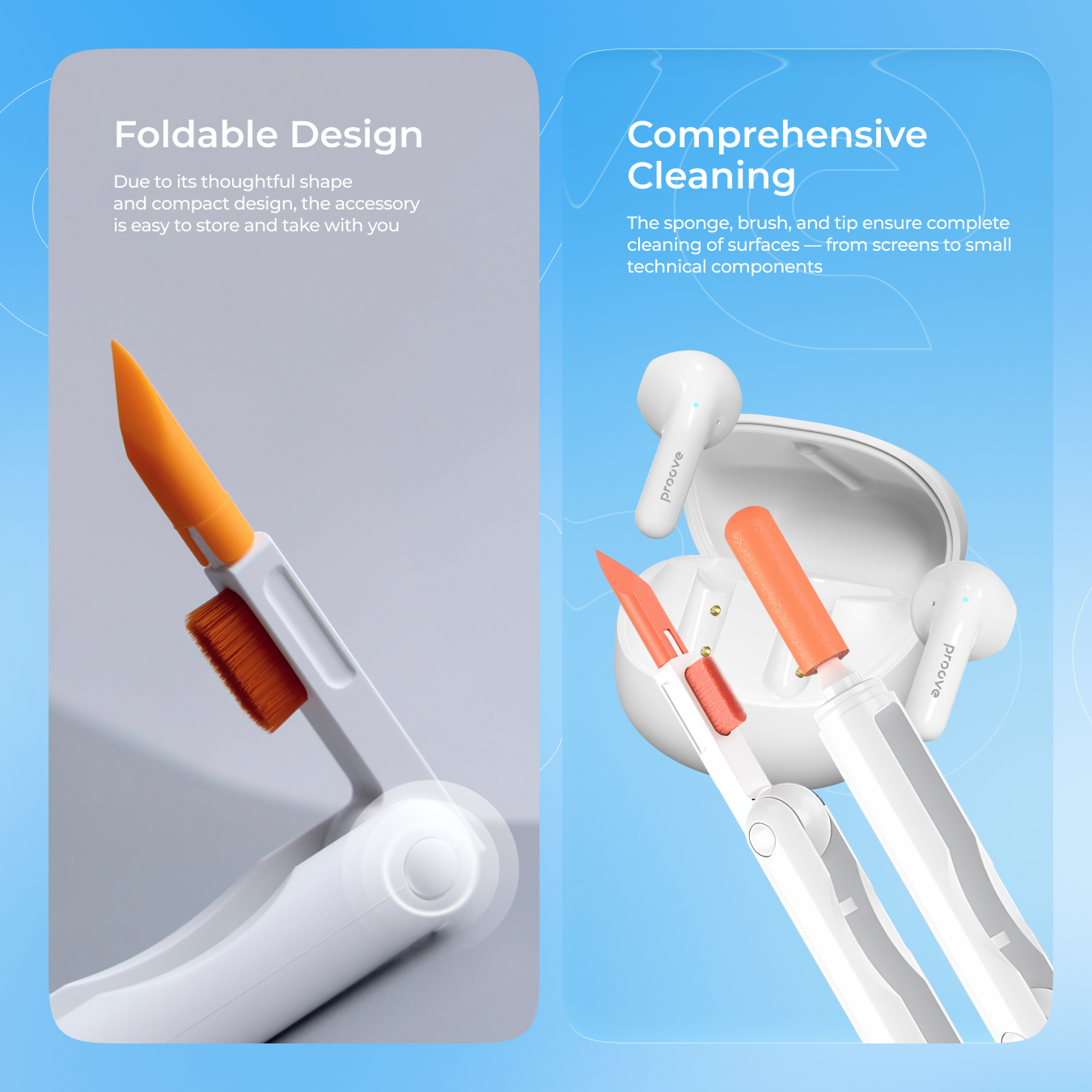 Foldable Design

Due to its thoughtful shape and compact design, the accessory is easy to store and take with you

Comprehensive Cleaning

The sponge, brush, and tip ensure complete cleaning of surfaces — from screens to small technical components

proove

proove