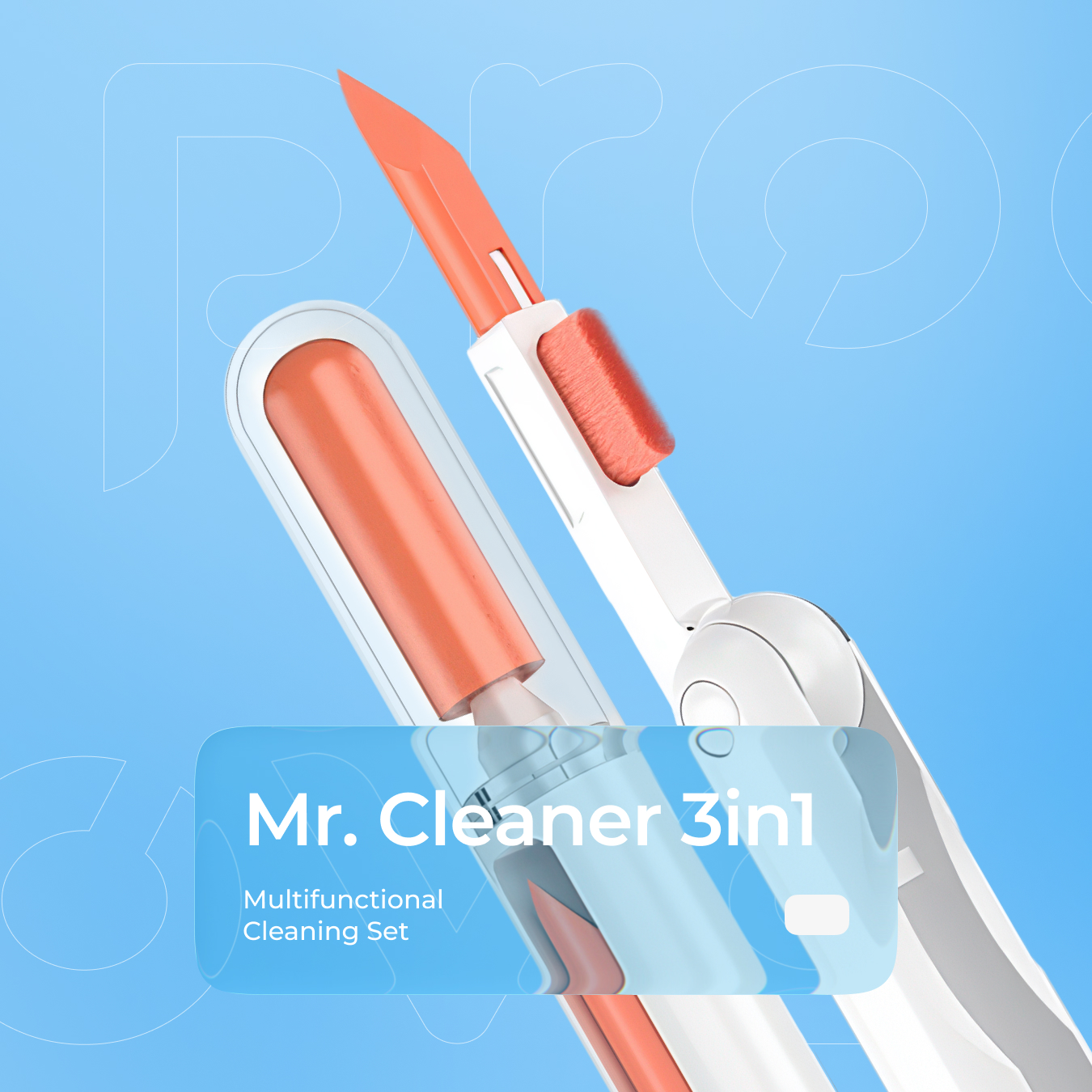 Mr. Cleaner 3in1

Multifunctional
Cleaning Set