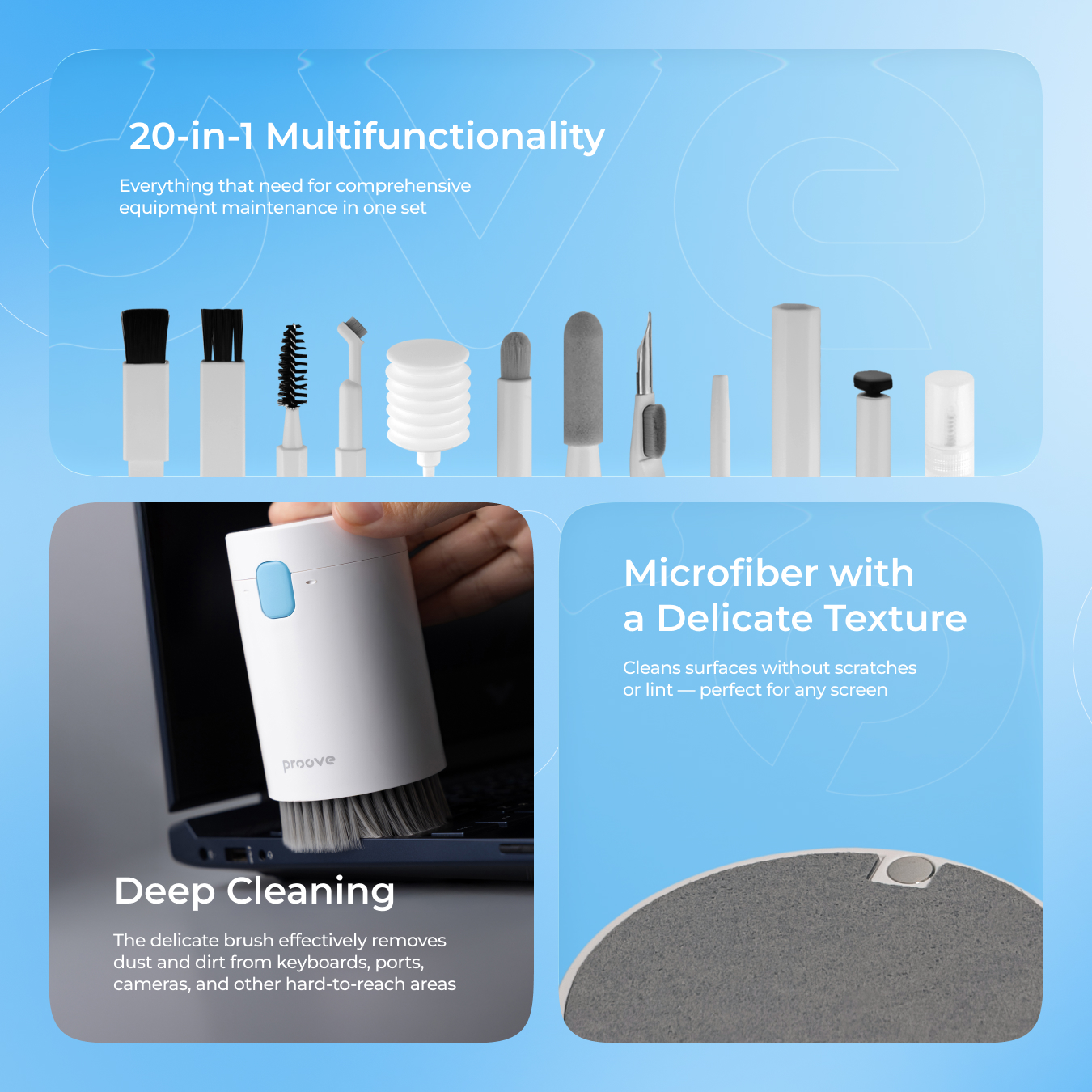 20-in-1 Multifunctionality

Everything that need for comprehensive equipment maintenance in one set

proove

Deep Cleaning

The delicate brush effectively removes dust and dirt from keyboards, ports, cameras, and other hard-to-reach areas

Microfiber with a Delicate Texture

Cleans surfaces without scratches or lint — perfect for any screen