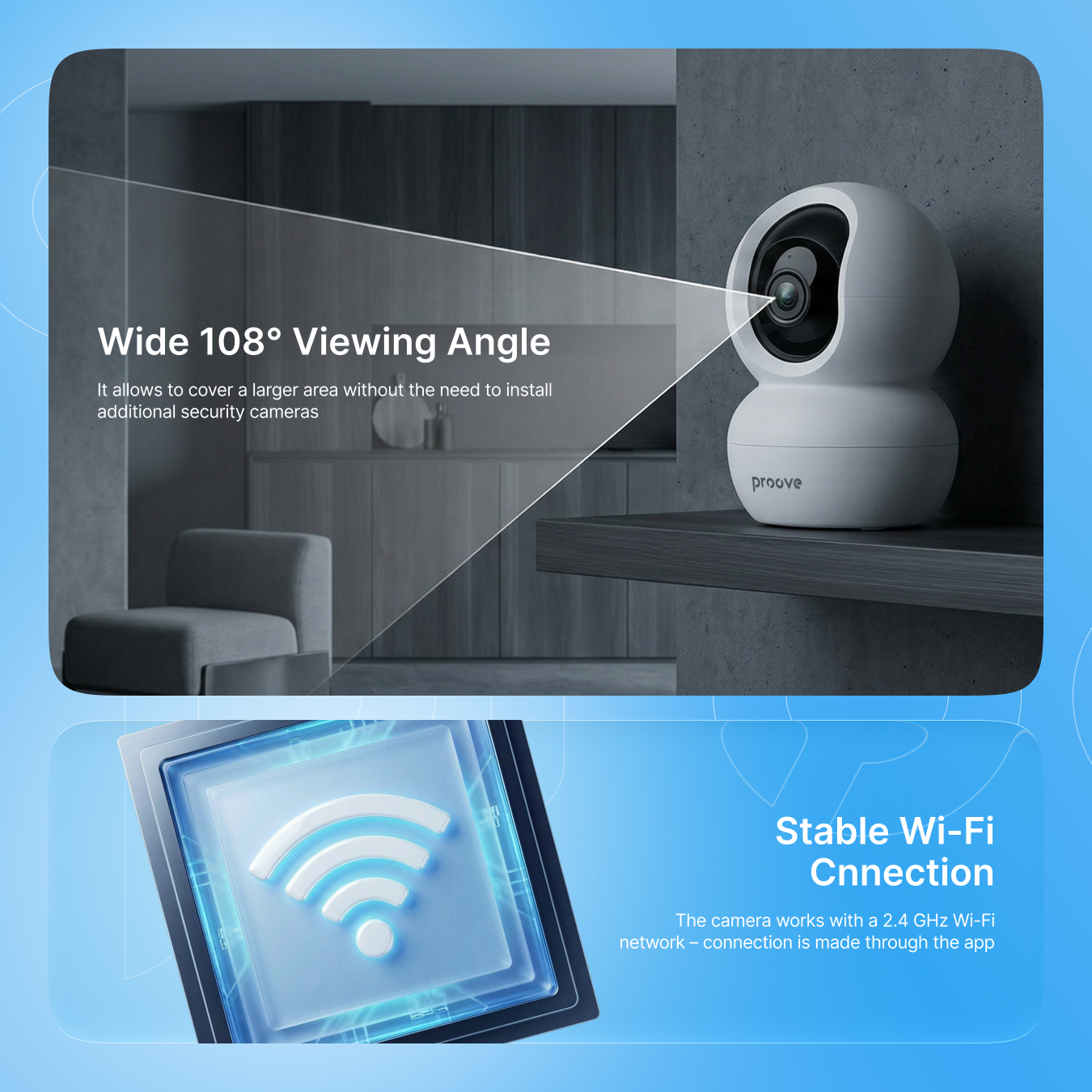 Wide 108° Viewing Angle

It allows to cover a larger area without the need to install additional security cameras

proove

Stable Wi-Fi Cnnection

The camera works with a 2.4 GHz Wi-Fi network – connection is made through the app