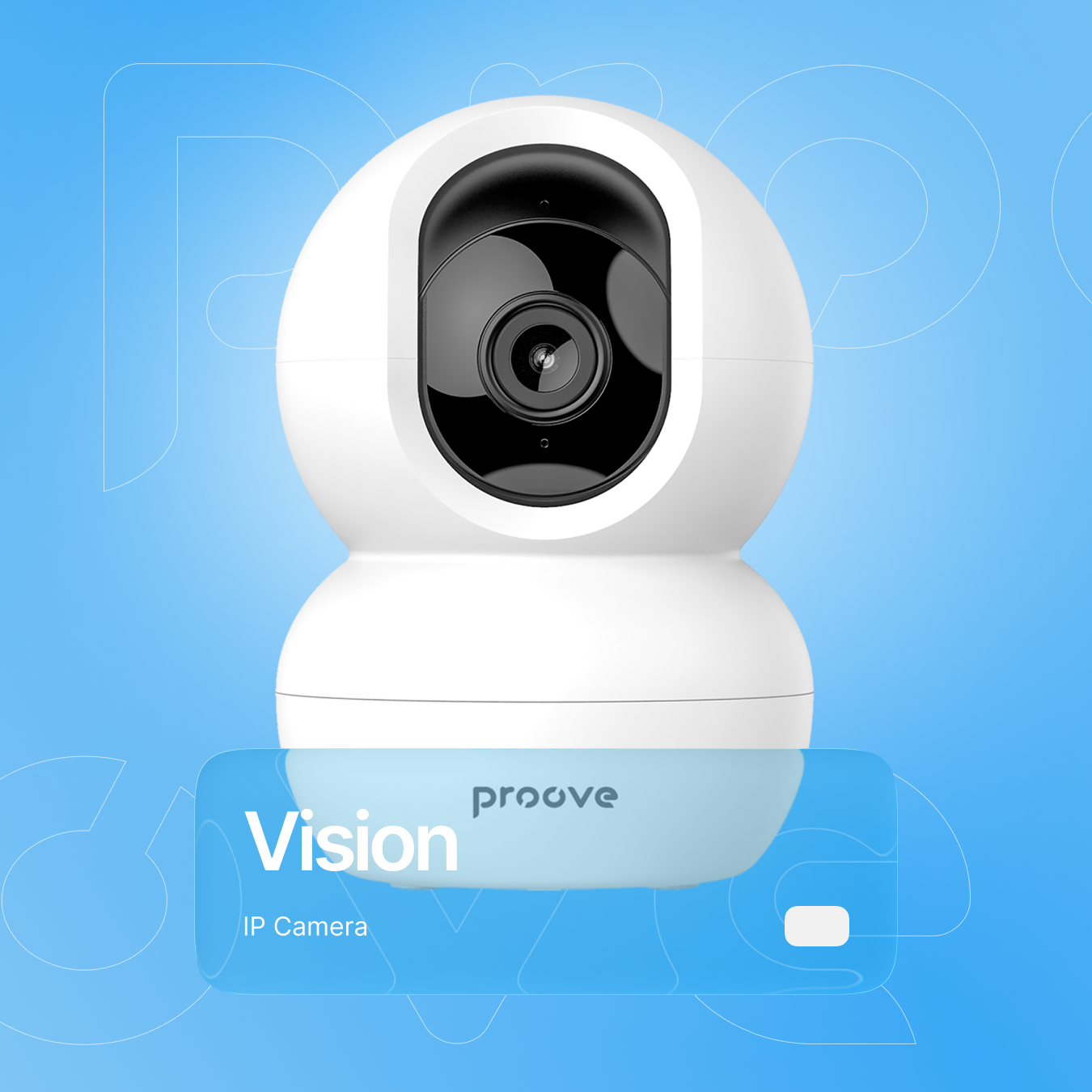 proove

Vision

IP Camera