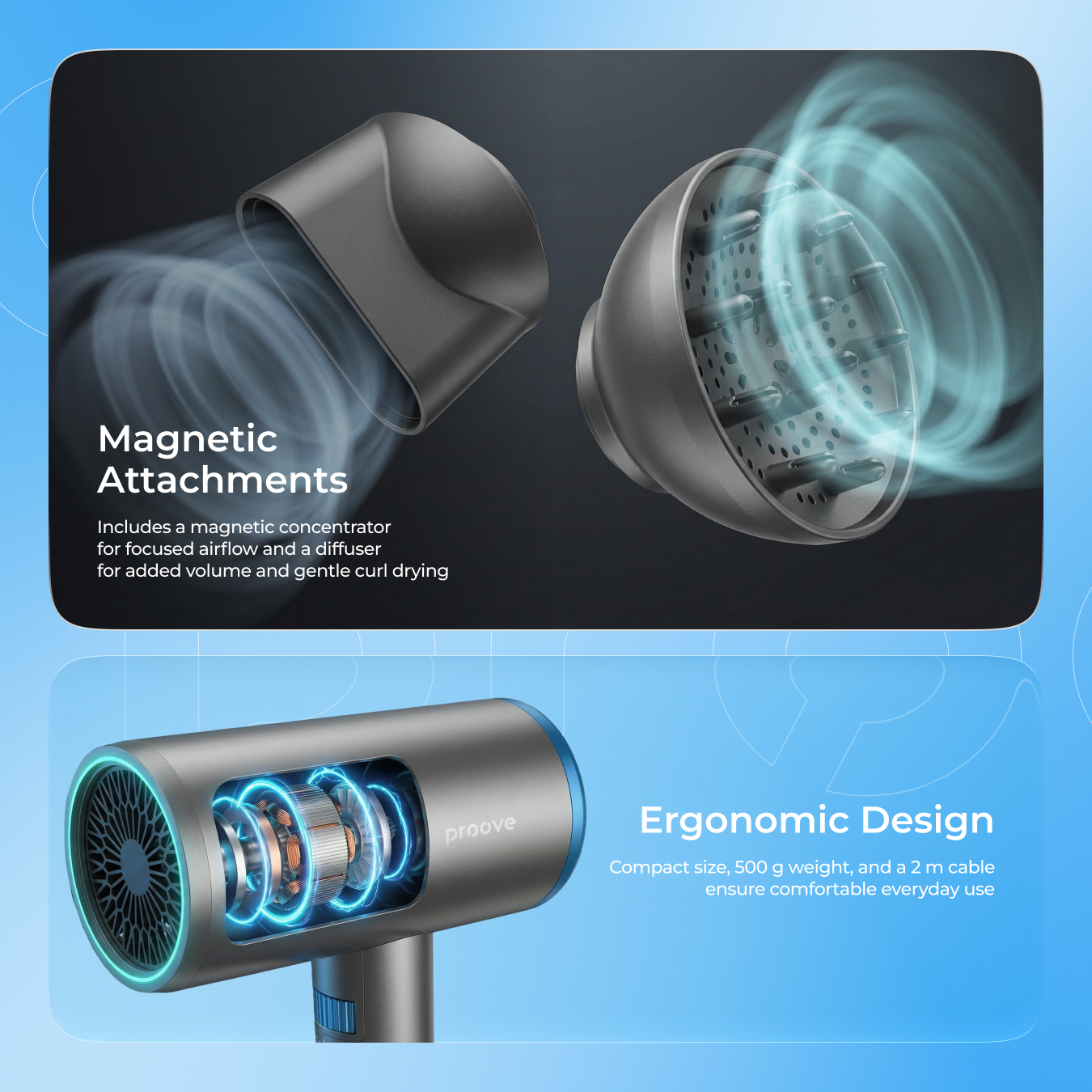 Magnetic Attachments

Includes a magnetic concentrator for focused airflow and a diffuser for added volume and gentle curl drying

proove

Ergonomic Design

Compact size, 500 g weight, and a 2 m cable ensure comfortable everyday use