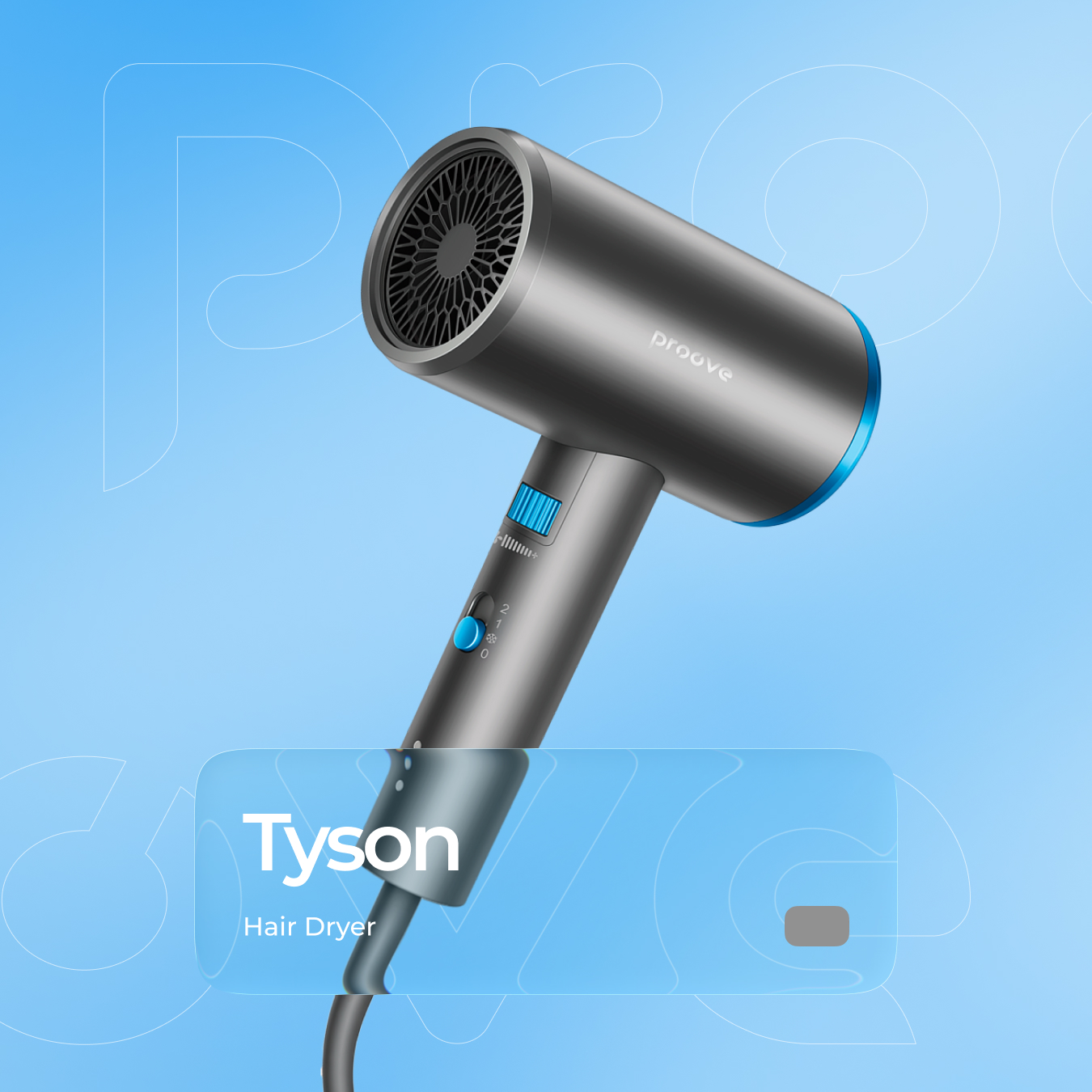 proove

2
1
0

Tyson

Hair Dryer