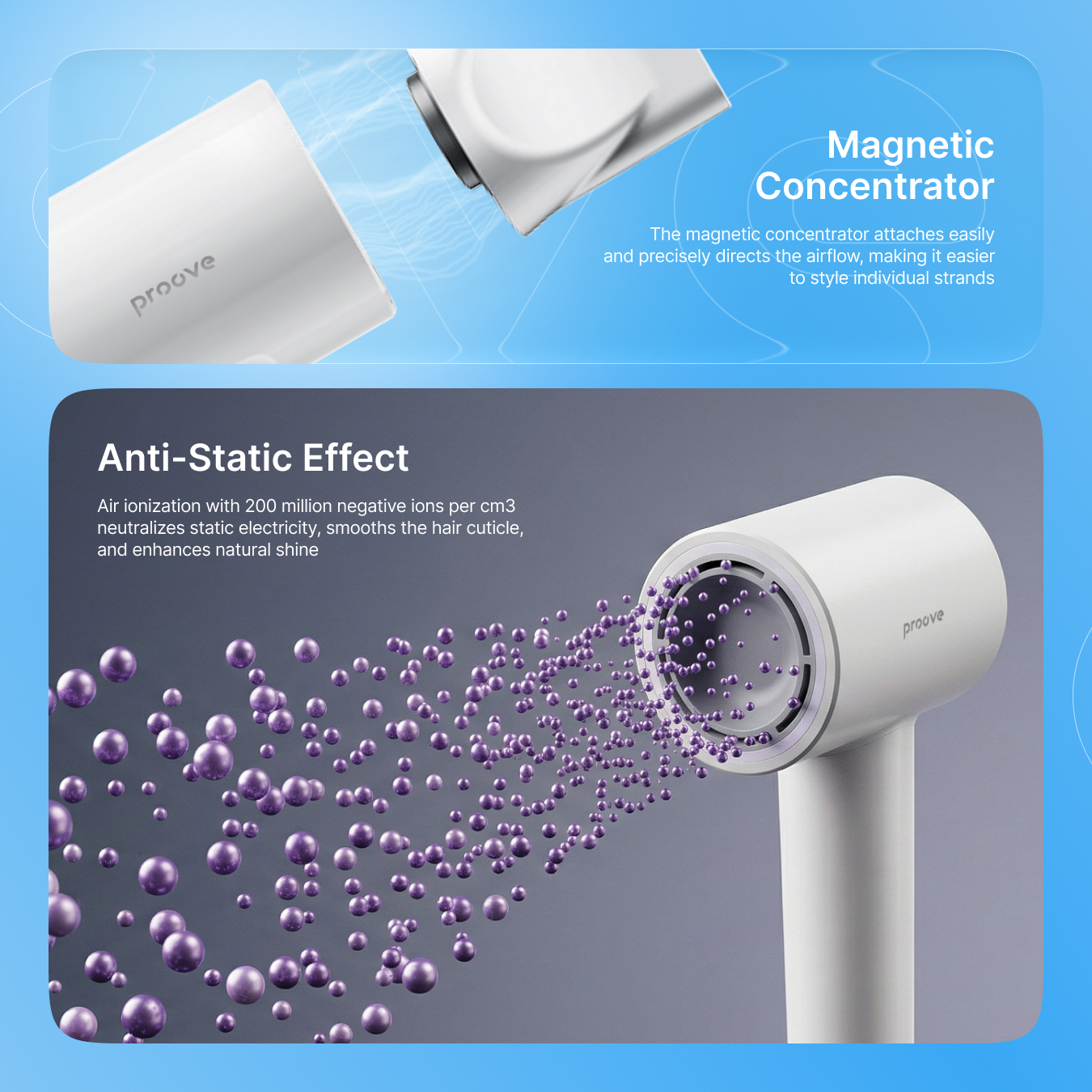 proove

Magnetic Concentrator

The magnetic concentrator attaches easily and precisely directs the airflow, making it easier to style individual strands

Anti-Static Effect

Air ionization with 200 million negative ions per cm3 neutralizes static electricity, smooths the hair cuticle, and enhances natural shine

proove