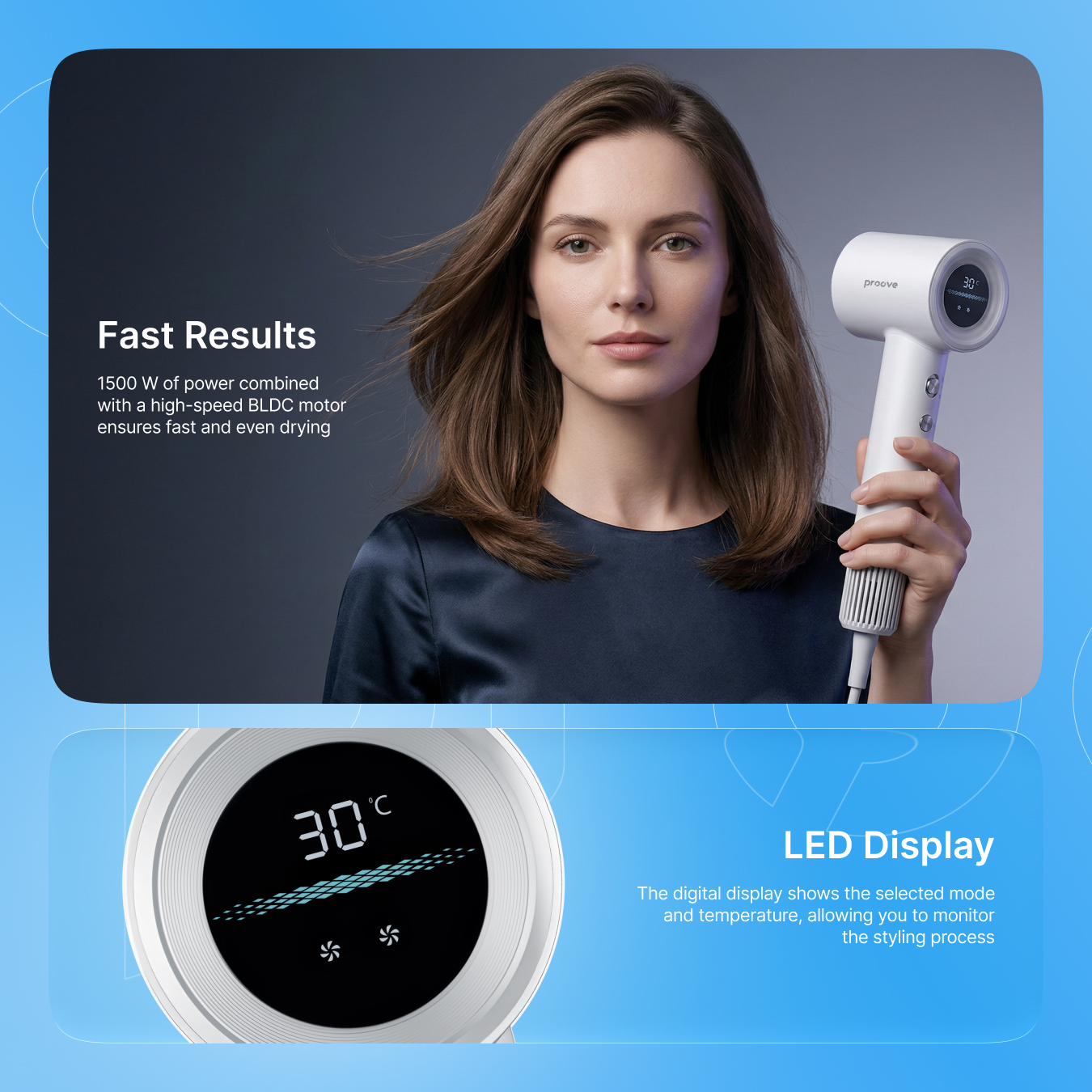 Fast Results

1500 W of power combined with a high-speed BLDC motor ensures fast and even drying

proove

30°C

30°C

LED Display

The digital display shows the selected mode and temperature, allowing you to monitor the styling process