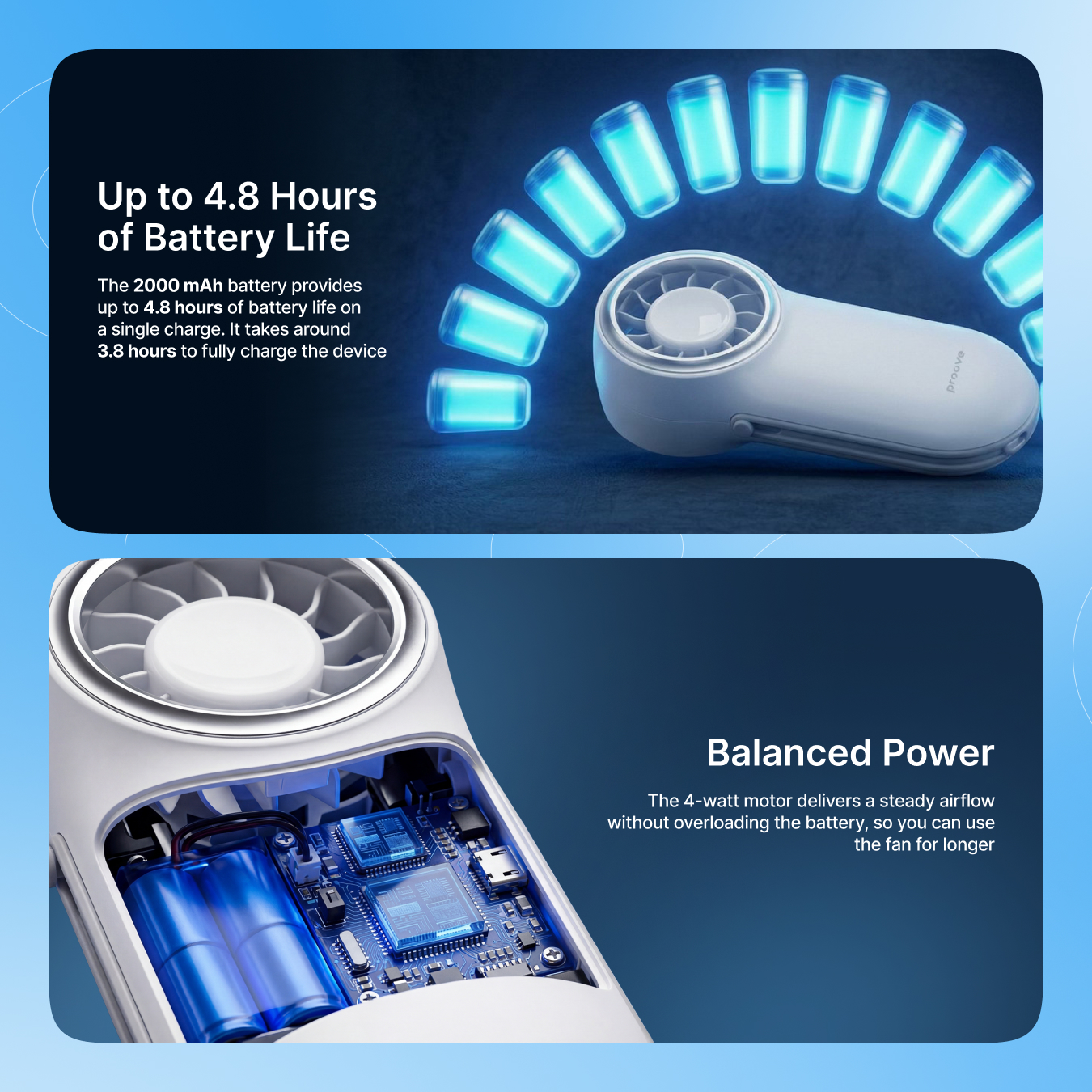 Up to 4.8 Hours of Battery Life

The 2000 mAh battery provides up to 4.8 hours of battery life on a single charge. It takes around 3.8 hours to fully charge the device

proove

Balanced Power

The 4-watt motor delivers a steady airflow without overloading the battery, so you can use the fan for longer