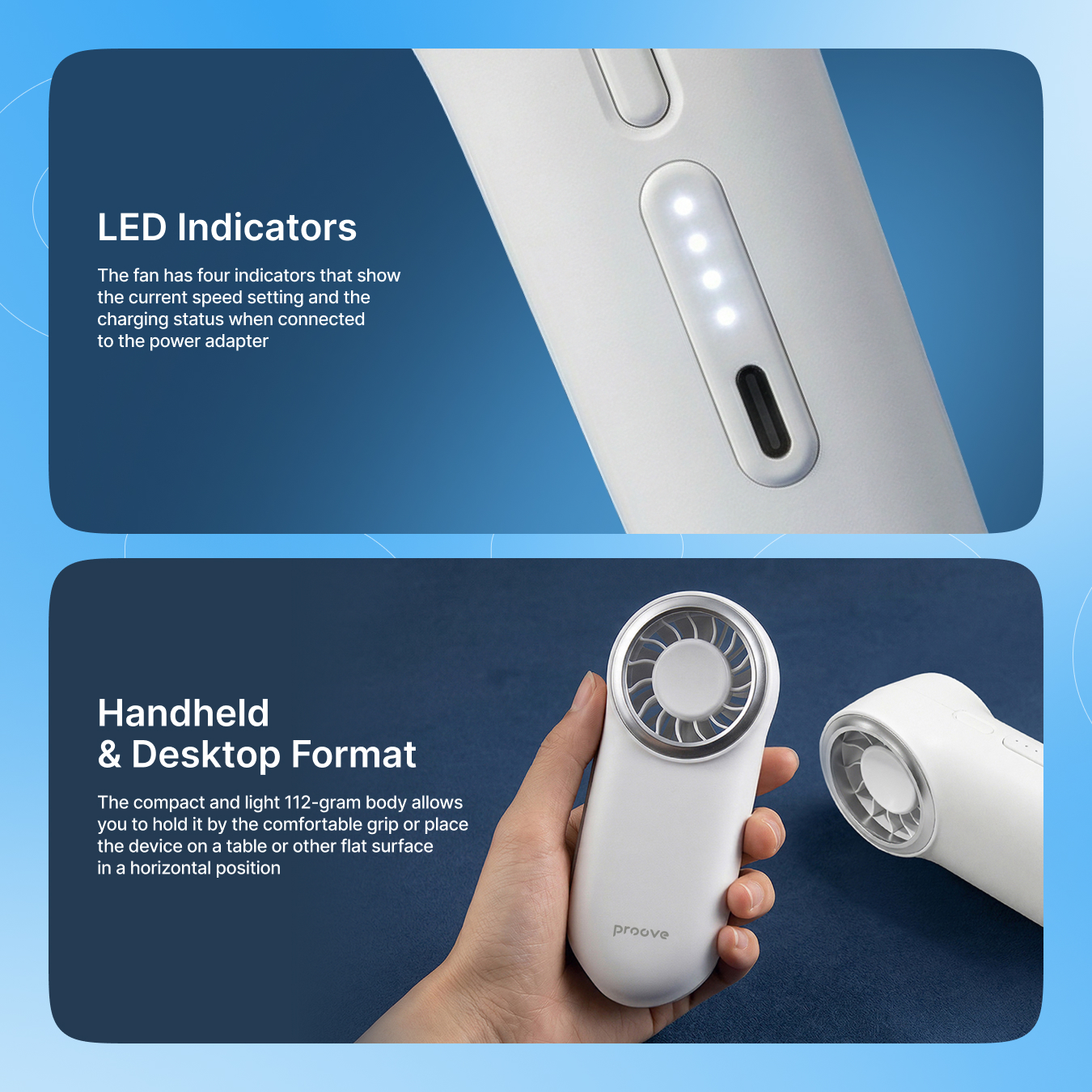 LED Indicators

The fan has four indicators that show the current speed setting and the charging status when connected to the power adapter

Handheld
& Desktop Format

The compact and light 112-gram body allows you to hold it by the comfortable grip or place the device on a table or other flat surface in a horizontal position

proove