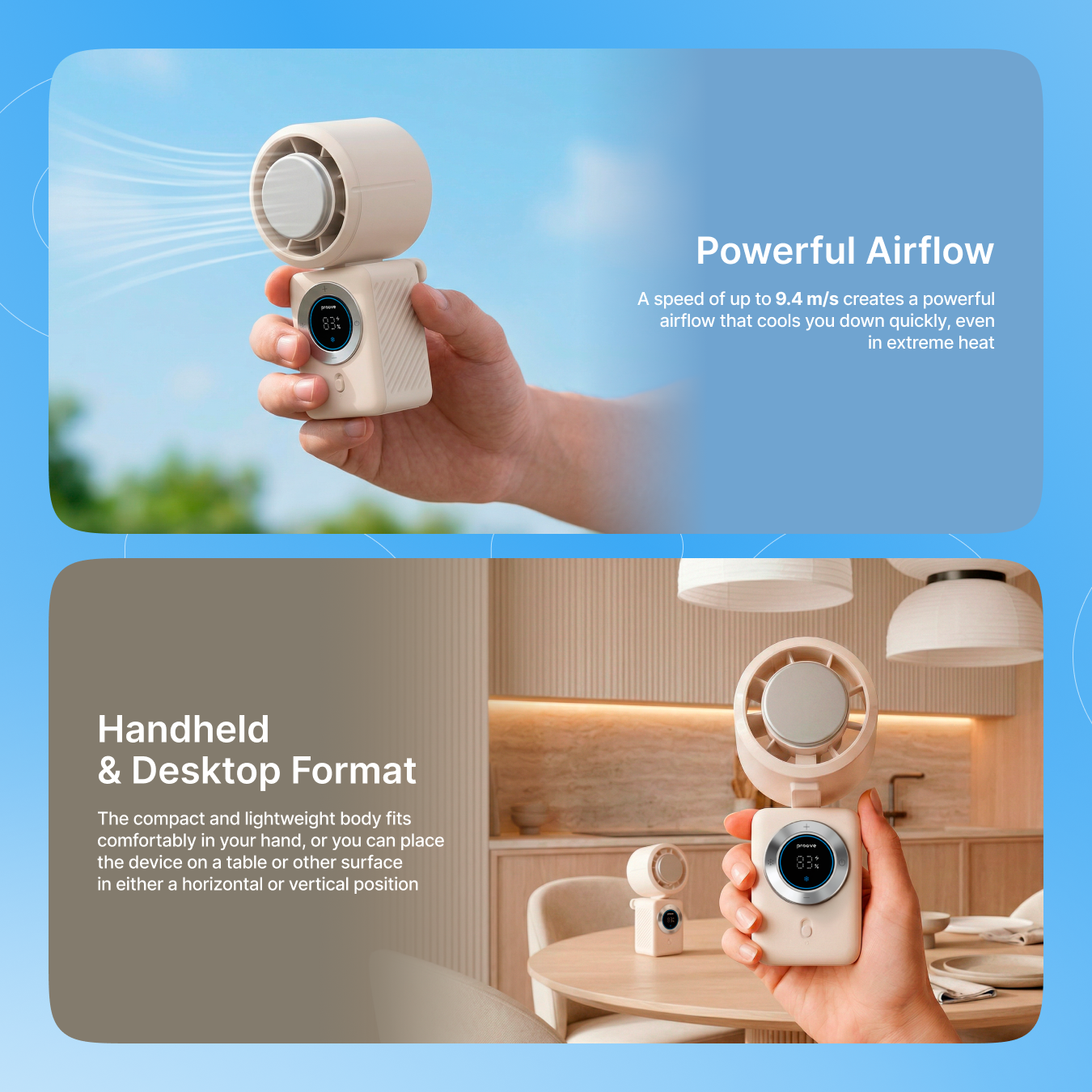 proove
83%

Powerful Airflow

A speed of up to 9.4 m/s creates a powerful airflow that cools you down quickly, even in extreme heat

Handheld
& Desktop Format

The compact and lightweight body fits comfortably in your hand, or you can place the device on a table or other surface in either a horizontal or vertical position

proove
83%