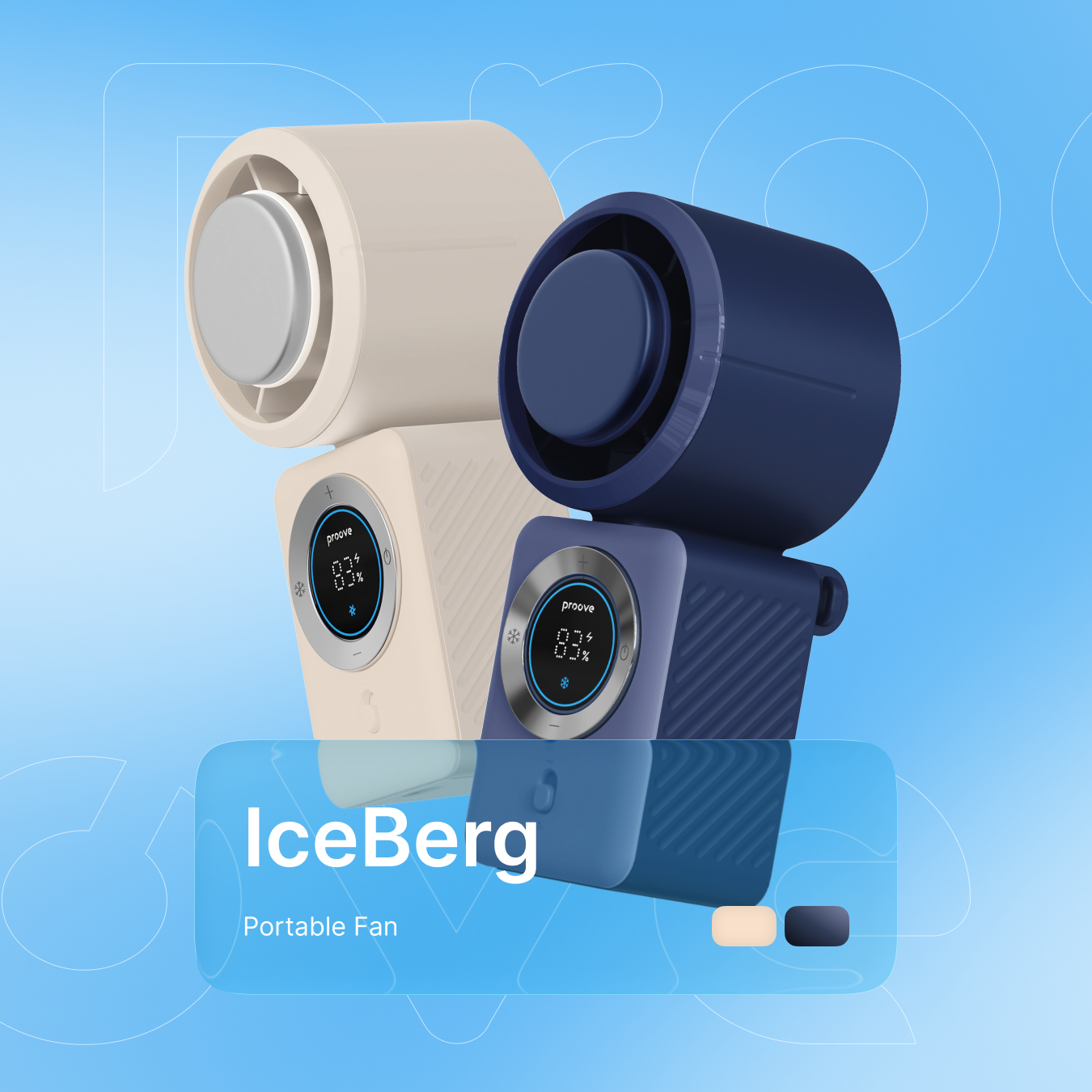 proove
83%
proove
83%
IceBerg
Portable Fan