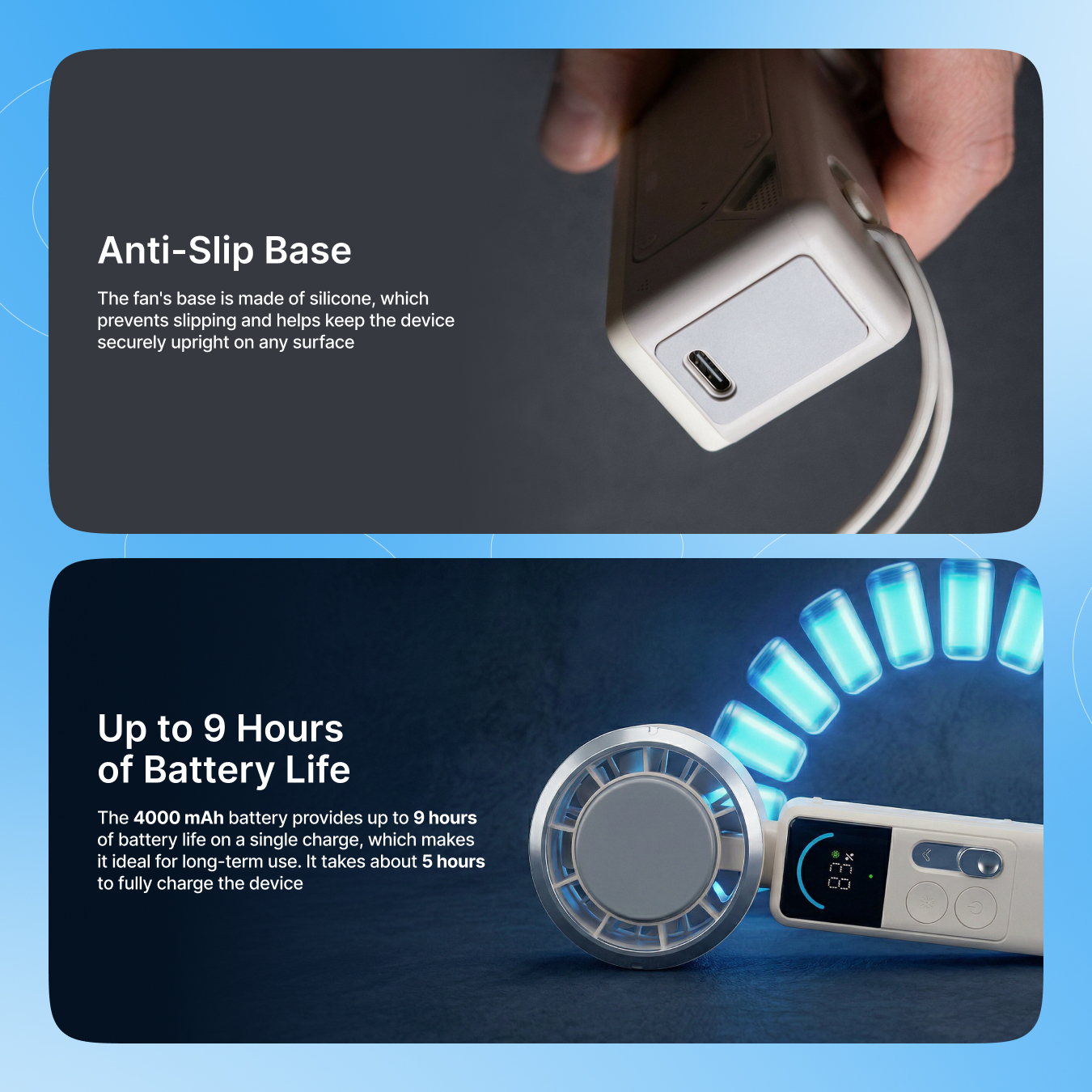 Anti-Slip Base

The fan's base is made of silicone, which prevents slipping and helps keep the device securely upright on any surface

Up to 9 Hours of Battery Life

The 4000 mAh battery provides up to 9 hours of battery life on a single charge, which makes it ideal for long-term use. It takes about 5 hours to fully charge the device

88