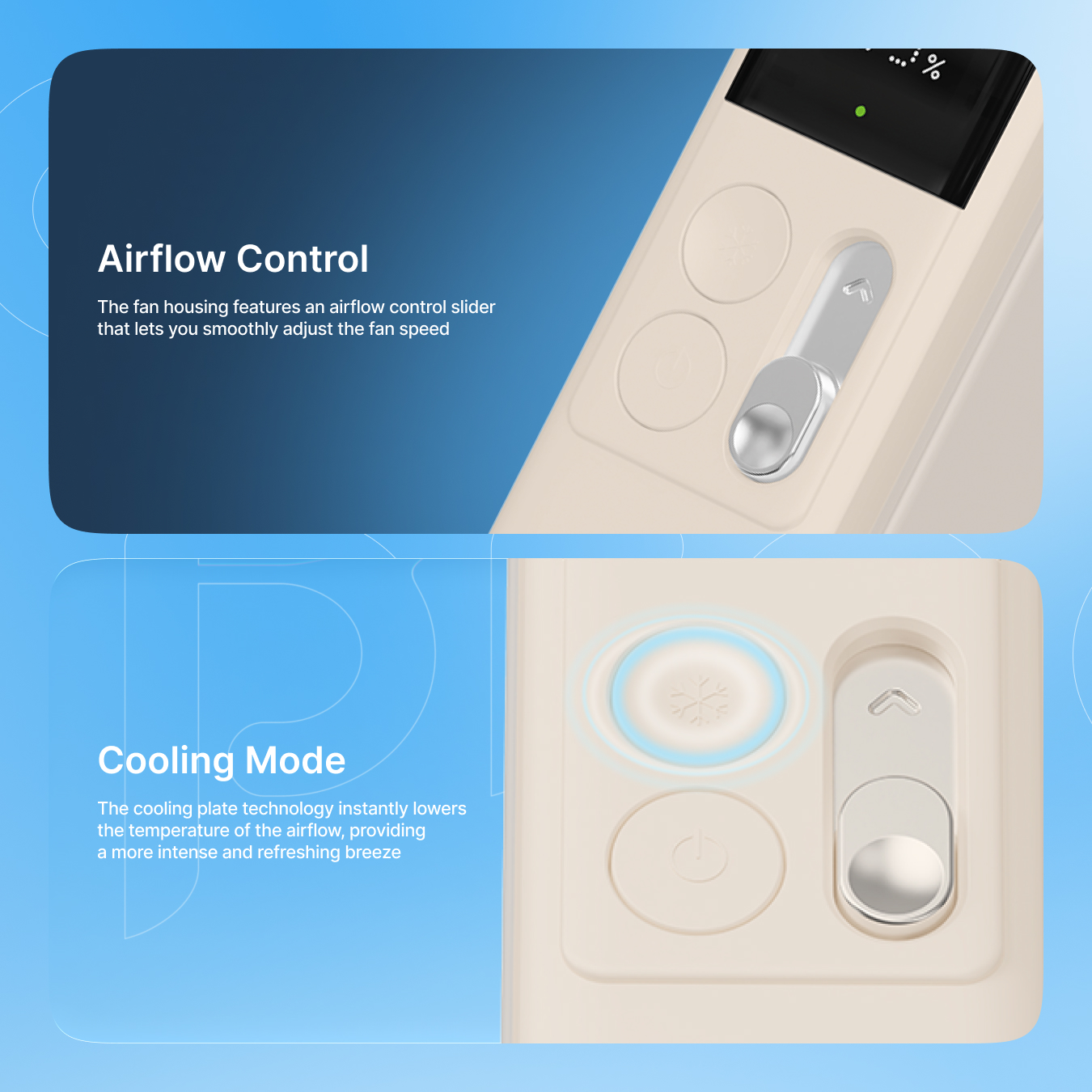 %

Airflow Control

The fan housing features an airflow control slider that lets you smoothly adjust the fan speed

Cooling Mode

The cooling plate technology instantly lowers the temperature of the airflow, providing a more intense and refreshing breeze