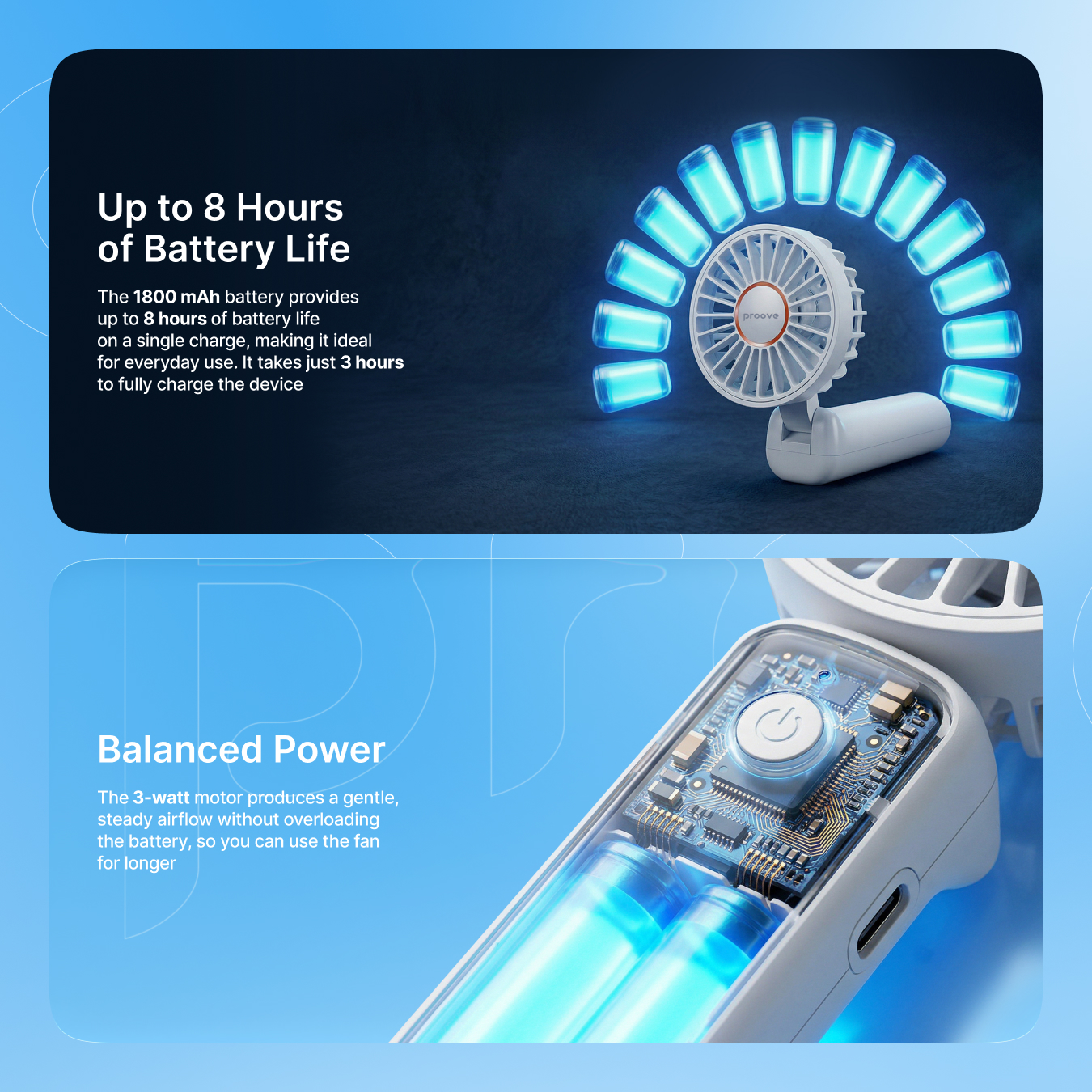 Up to 8 Hours of Battery Life

The 1800 mAh battery provides up to 8 hours of battery life on a single charge, making it ideal for everyday use. It takes just 3 hours to fully charge the device

proove

Balanced Power

The 3-watt motor produces a gentle, steady airflow without overloading the battery, so you can use the fan for longer