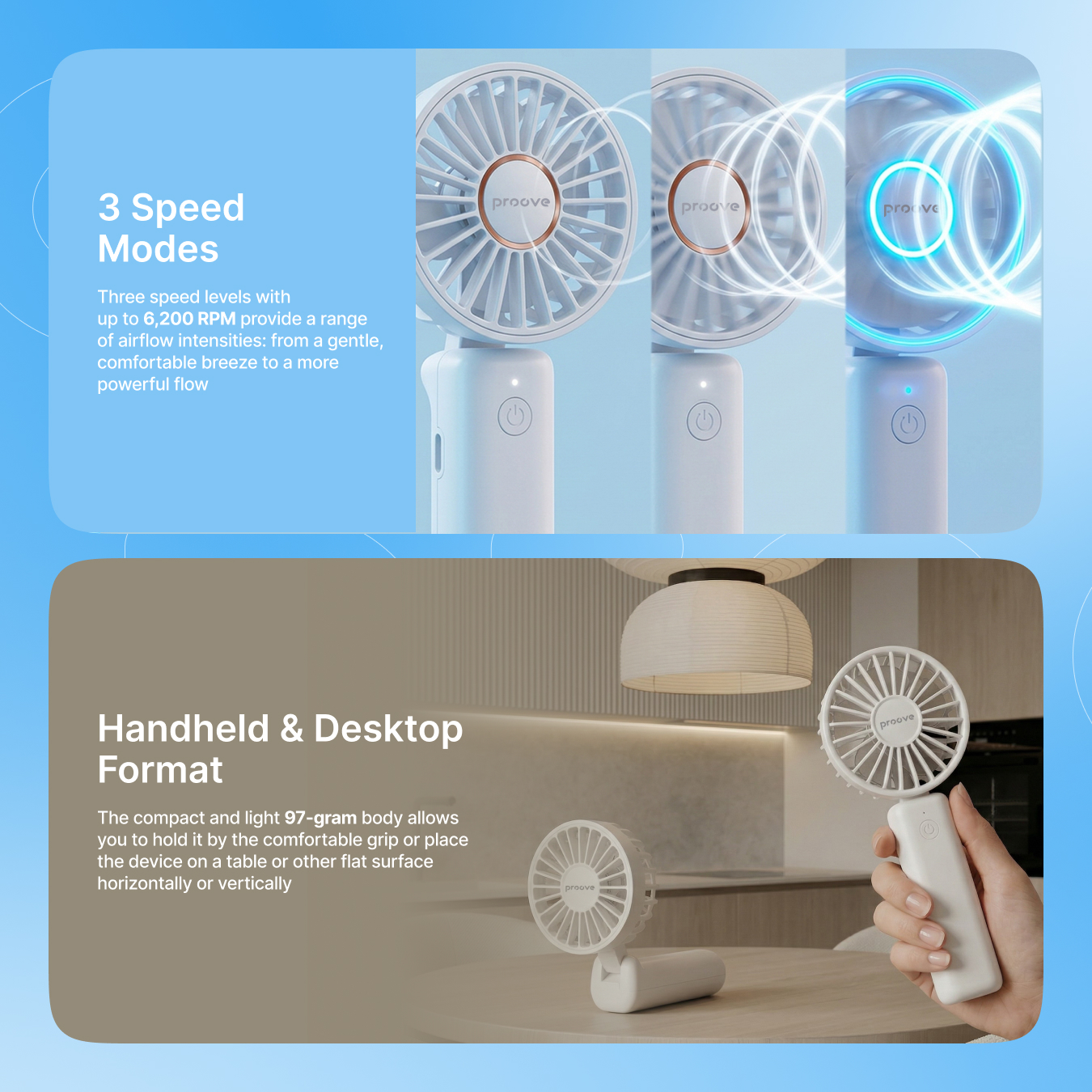 3 Speed Modes

Three speed levels with up to 6,200 RPM provide a range of airflow intensities: from a gentle, comfortable breeze to a more powerful flow

proove

proove

proove

Handheld & Desktop Format

The compact and light 97-gram body allows you to hold it by the comfortable grip or place the device on a table or other flat surface horizontally or vertically

proove

proove