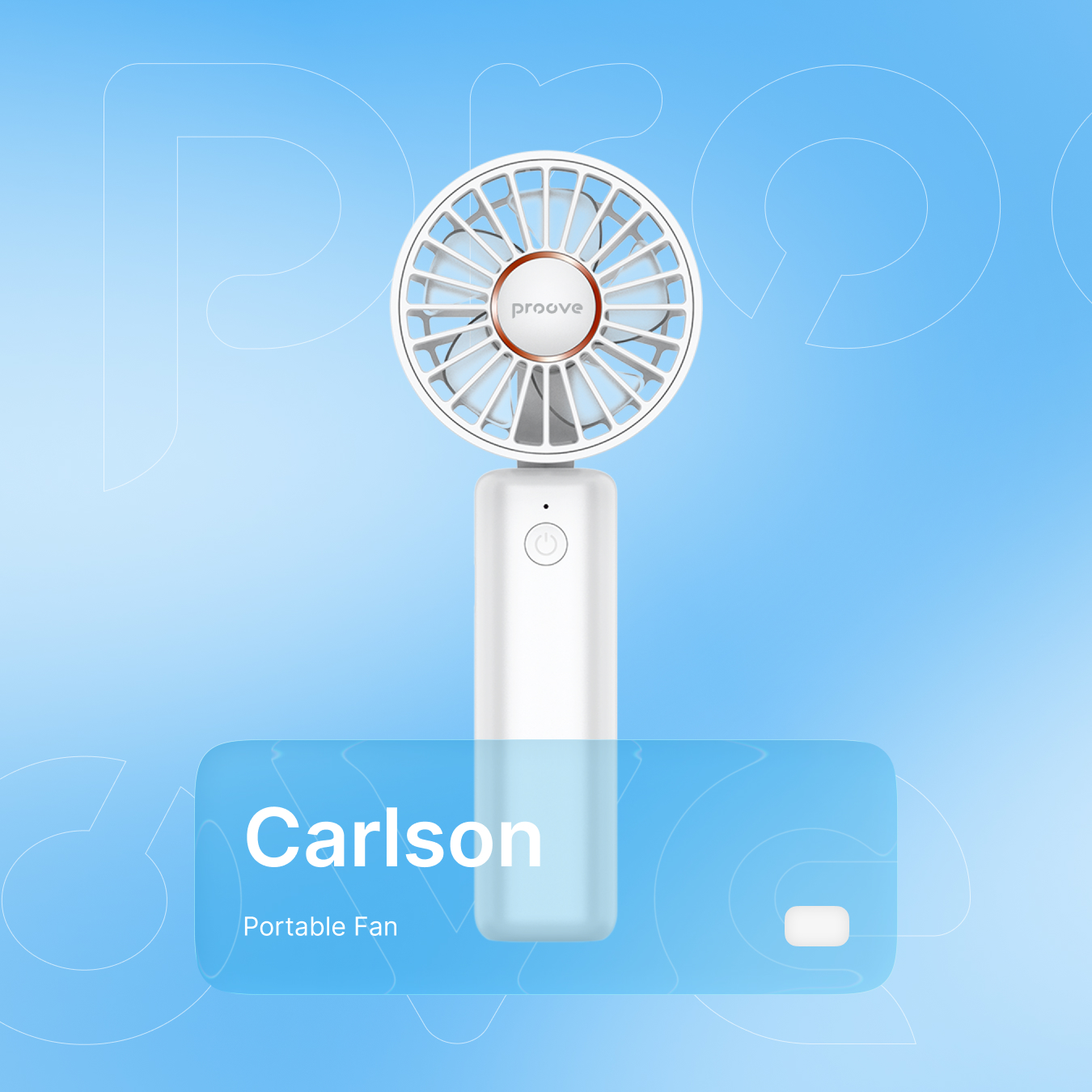 proove

Carlson

Portable Fan