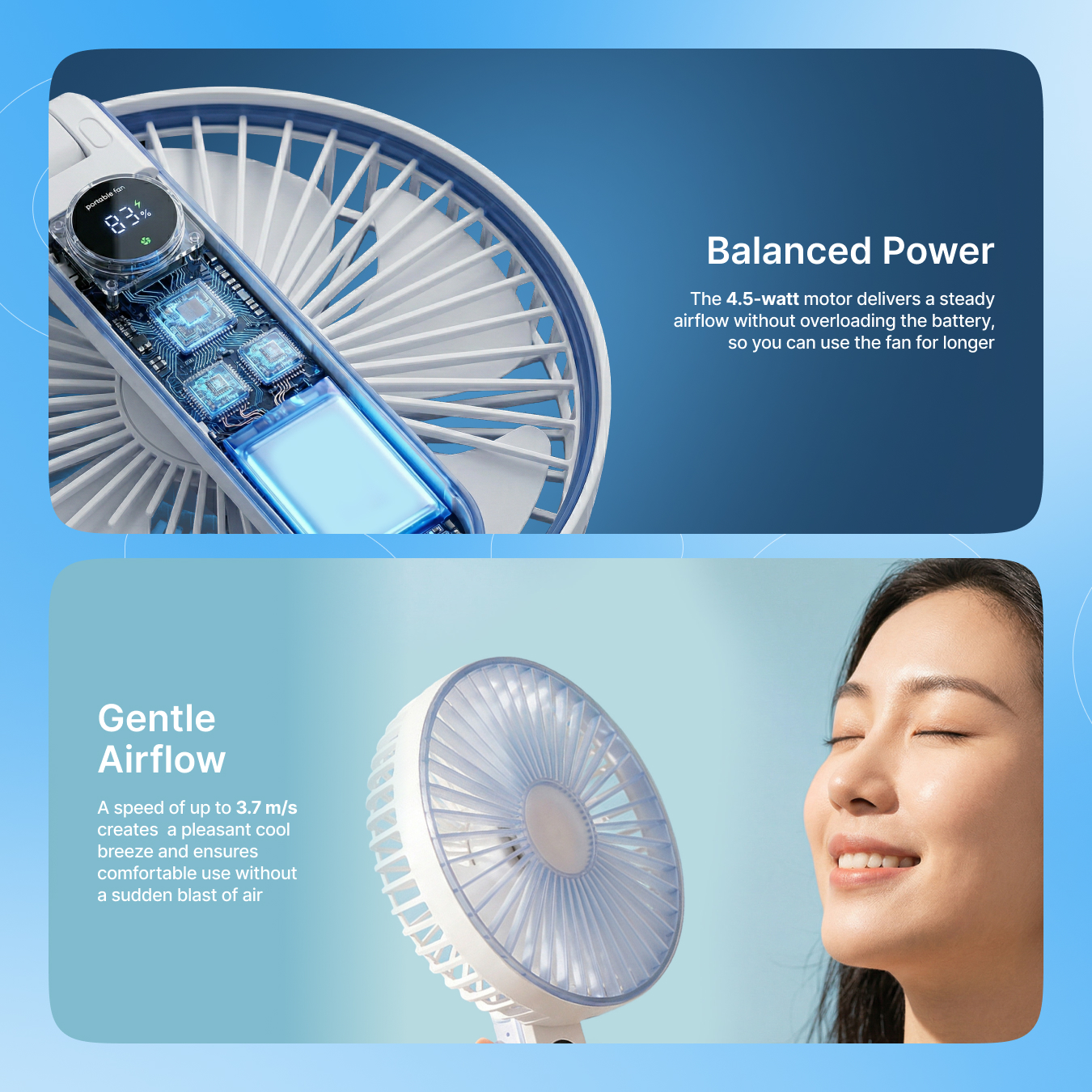 portable fan

83%

Balanced Power

The 4.5-watt motor delivers a steady airflow without overloading the battery, so you can use the fan for longer

Gentle Airflow

A speed of up to 3.7 m/s creates a pleasant cool breeze and ensures comfortable use without a sudden blast of air