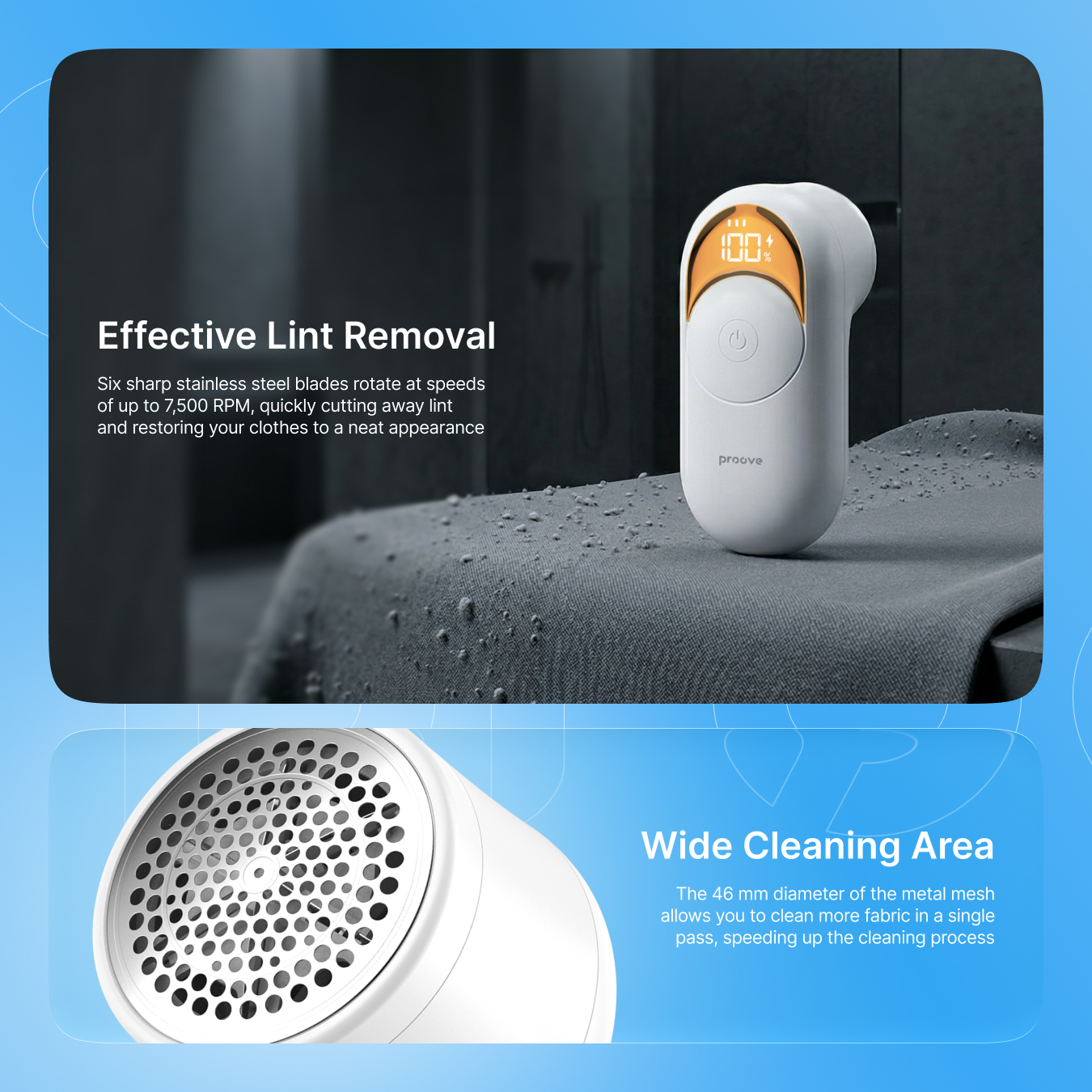 Effective Lint Removal

Six sharp stainless steel blades rotate at speeds of up to 7,500 RPM, quickly cutting away lint and restoring your clothes to a neat appearance

100 %

proove

Wide Cleaning Area

The 46 mm diameter of the metal mesh allows you to clean more fabric in a single pass, speeding up the cleaning process