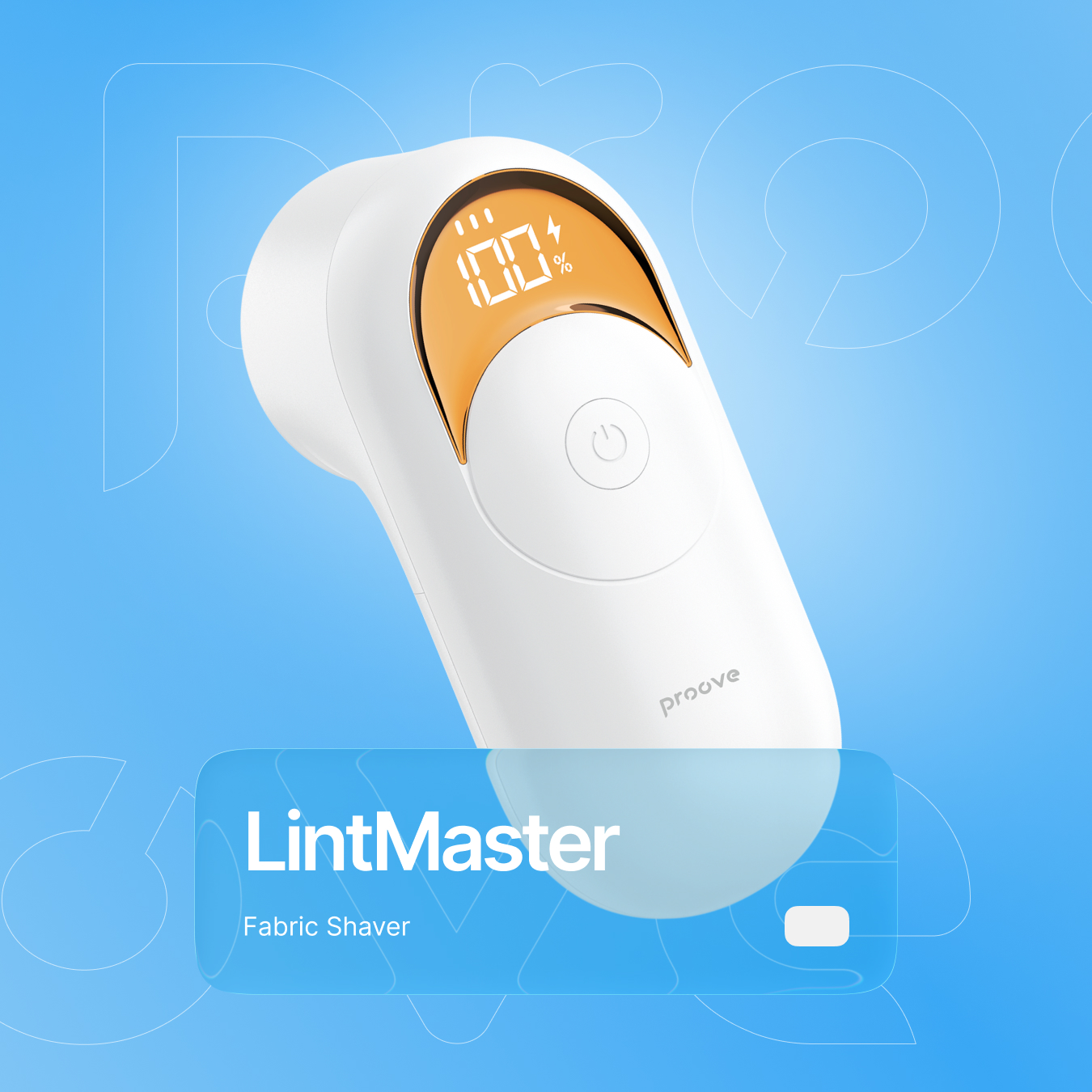 100%

proove

LintMaster

Fabric Shaver