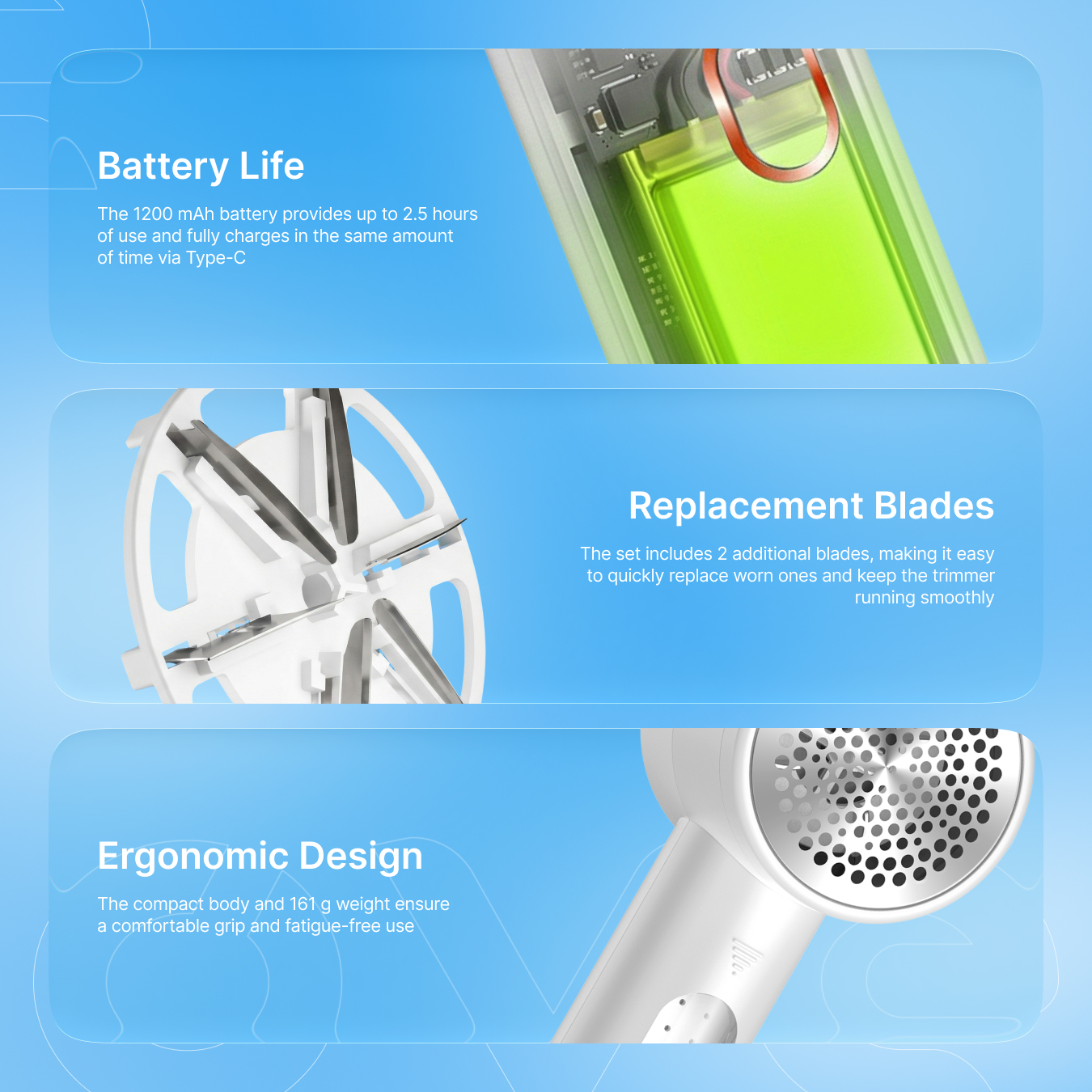 Battery Life

The 1200 mAh battery provides up to 2.5 hours of use and fully charges in the same amount of time via Type-C

Replacement Blades

The set includes 2 additional blades, making it easy to quickly replace worn ones and keep the trimmer running smoothly

Ergonomic Design

The compact body and 161 g weight ensure a comfortable grip and fatigue-free use