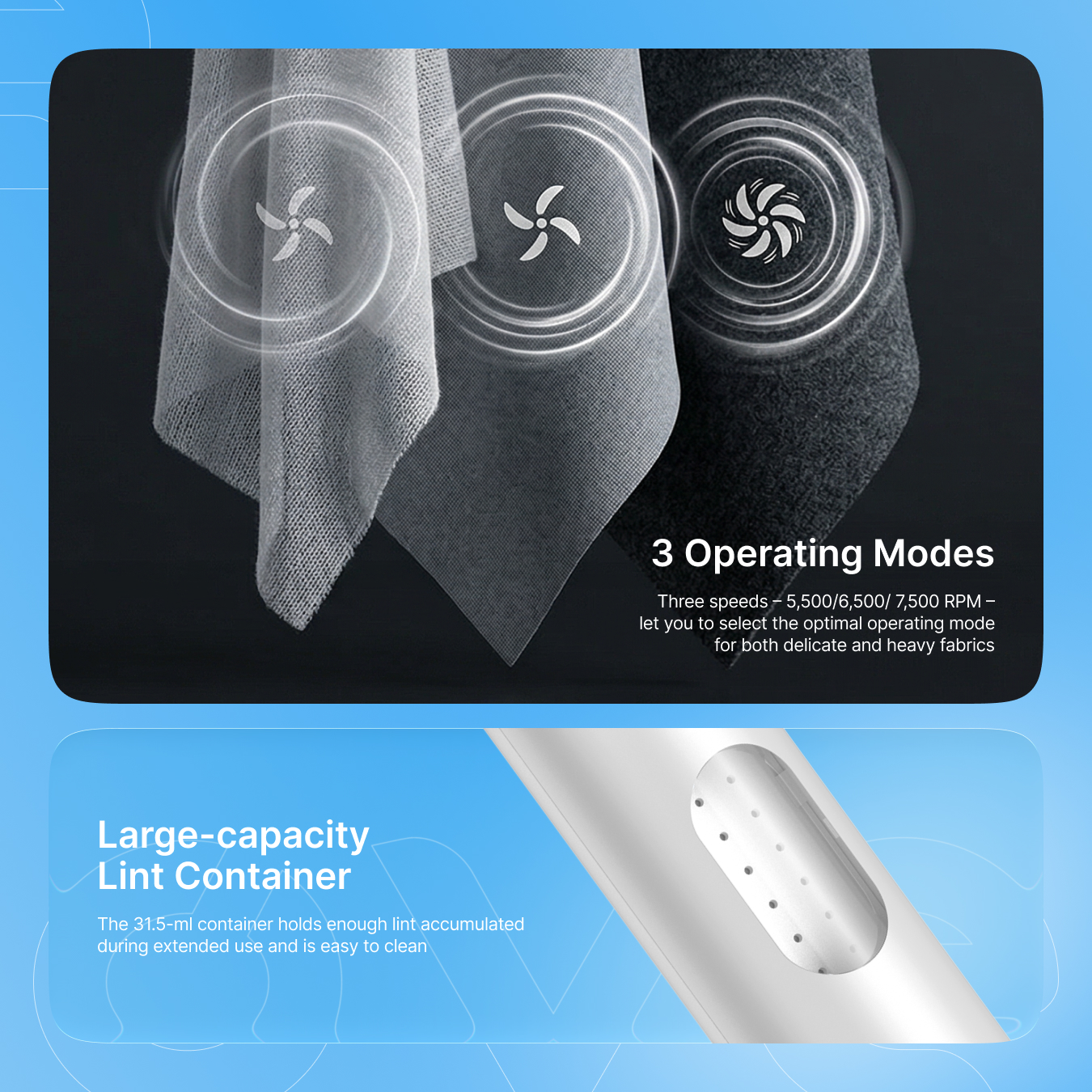 3 Operating Modes

Three speeds – 5,500/6,500/ 7,500 RPM – let you to select the optimal operating mode for both delicate and heavy fabrics

Large-capacity Lint Container

The 31.5-ml container holds enough lint accumulated during extended use and is easy to clean