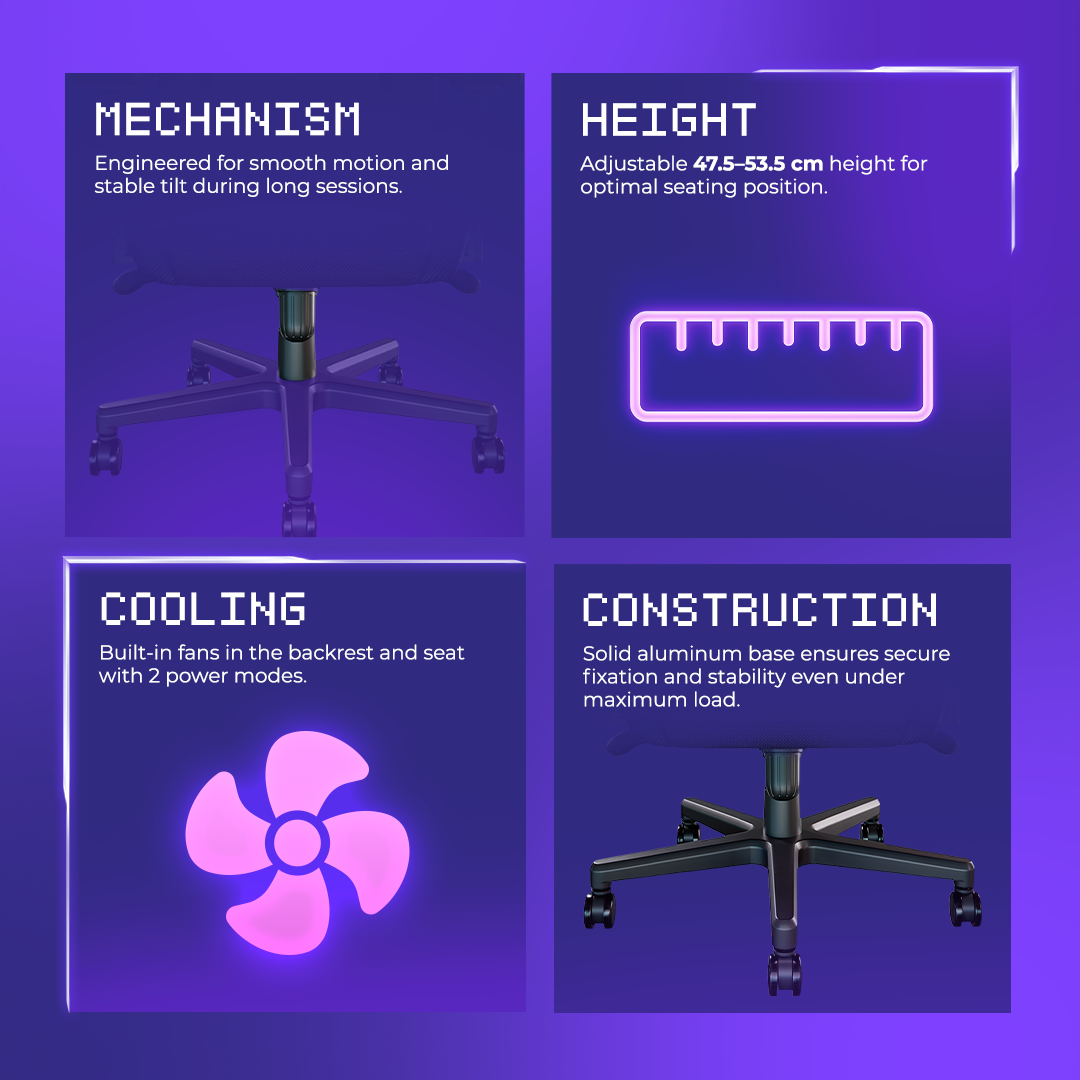 MECHANISM
Engineered for smooth motion and stable tilt during long sessions.

HEIGHT
Adjustable 47.5–53.5 cm height for optimal seating position.

COOLING
Built-in fans in the backrest and seat with 2 power modes.

CONSTRUCTION
Solid aluminum base ensures secure fixation and stability even under maximum load.