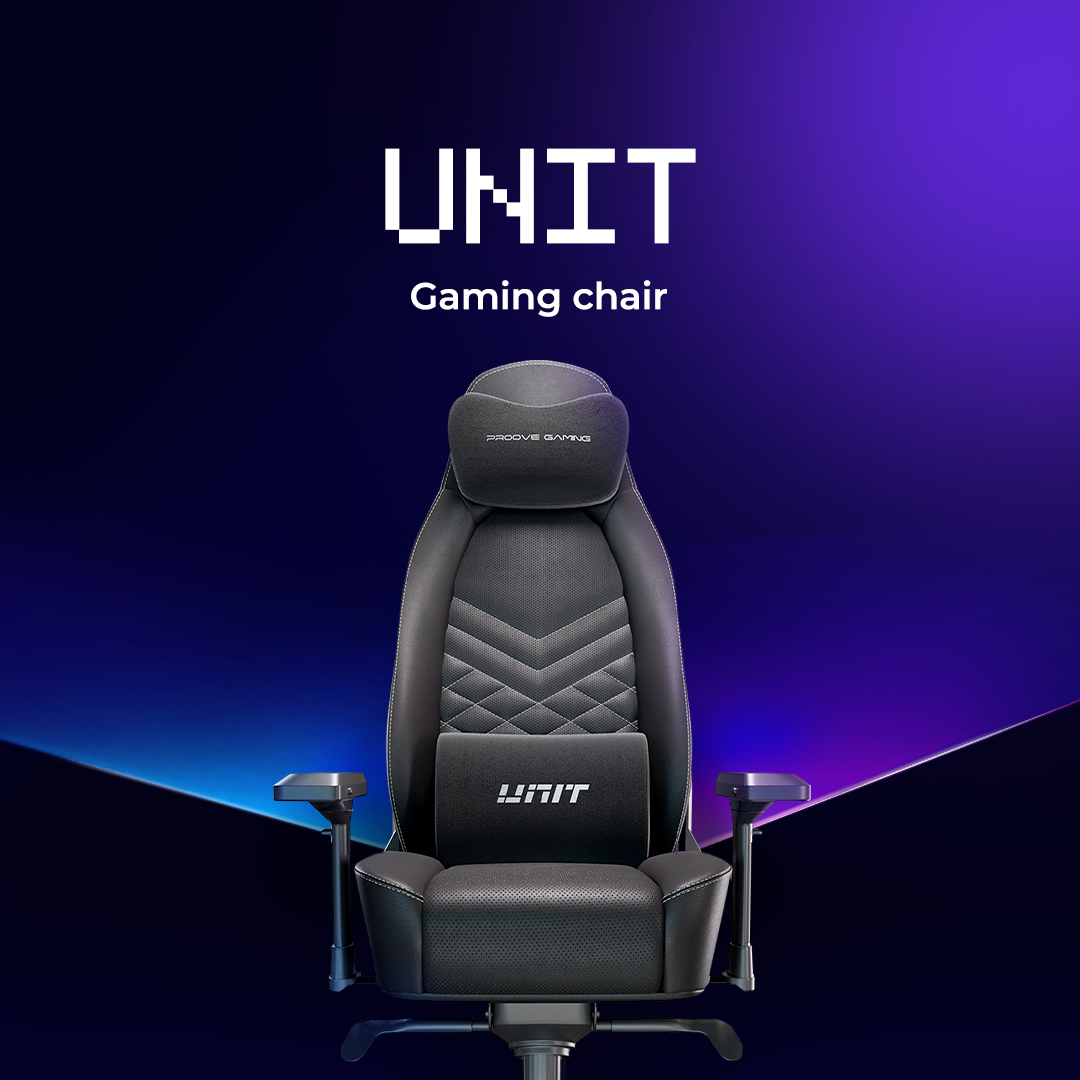 UNIT

Gaming chair

PROOVE GAMING

UNIT