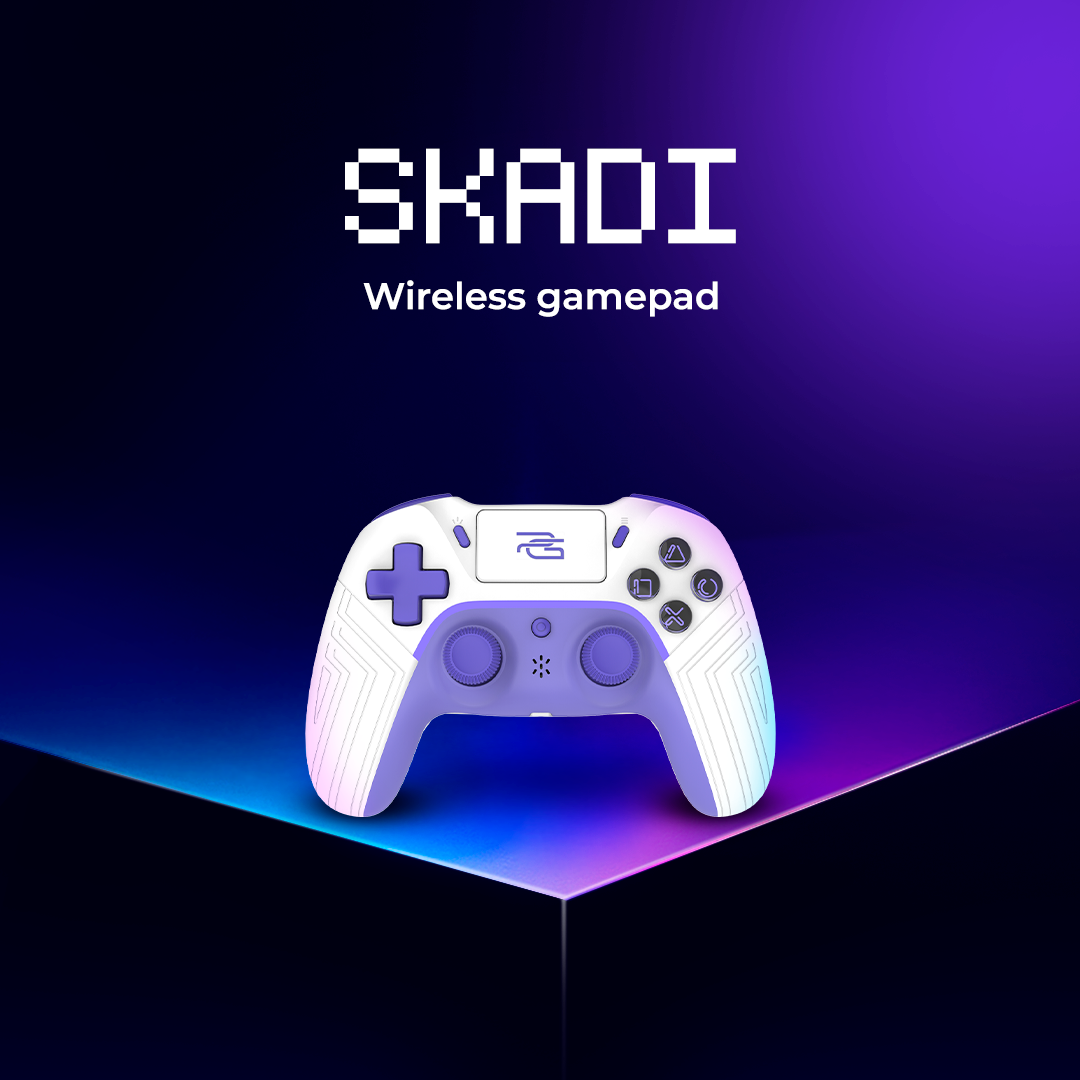 SKADI
Wireless gamepad