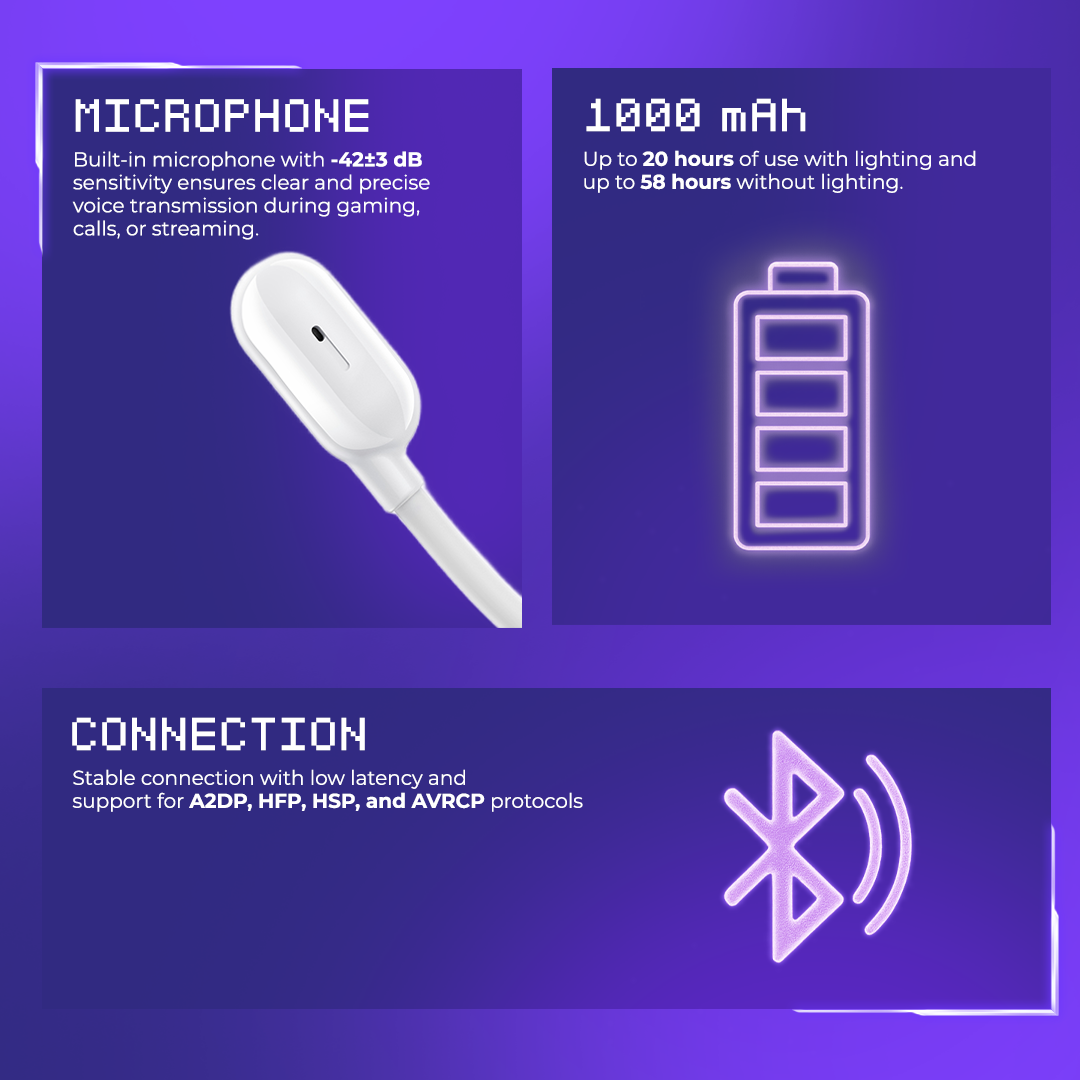 MICROPHONE

Built-in microphone with -42±3 dB sensitivity ensures clear and precise voice transmission during gaming, calls, or streaming.

1000 mAh

Up to 20 hours of use with lighting and up to 58 hours without lighting.

CONNECTION

Stable connection with low latency and support for A2DP, HFP, HSP, and AVRCP protocols